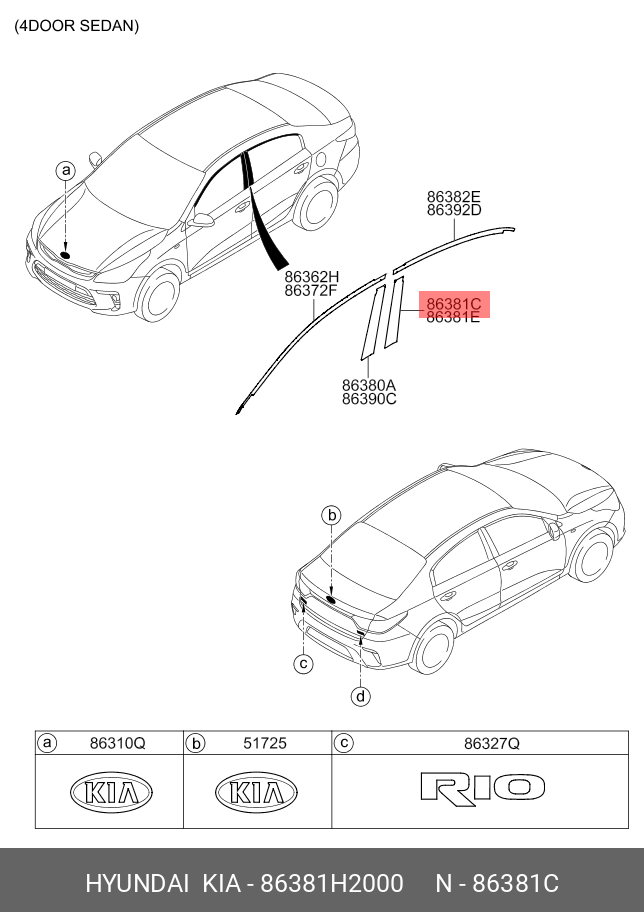 (4DOOR SEDAN)

a

86382E
86392D

86362H
86372F

86381C
86381E

86380A
86390C

b

c

d

| a 86310Q | b 51725 | c 86327Q |
|---|---|---|
| KIA | KIA | RIO |

HYUNDAI KIA - 86381H2000 N - 86381C