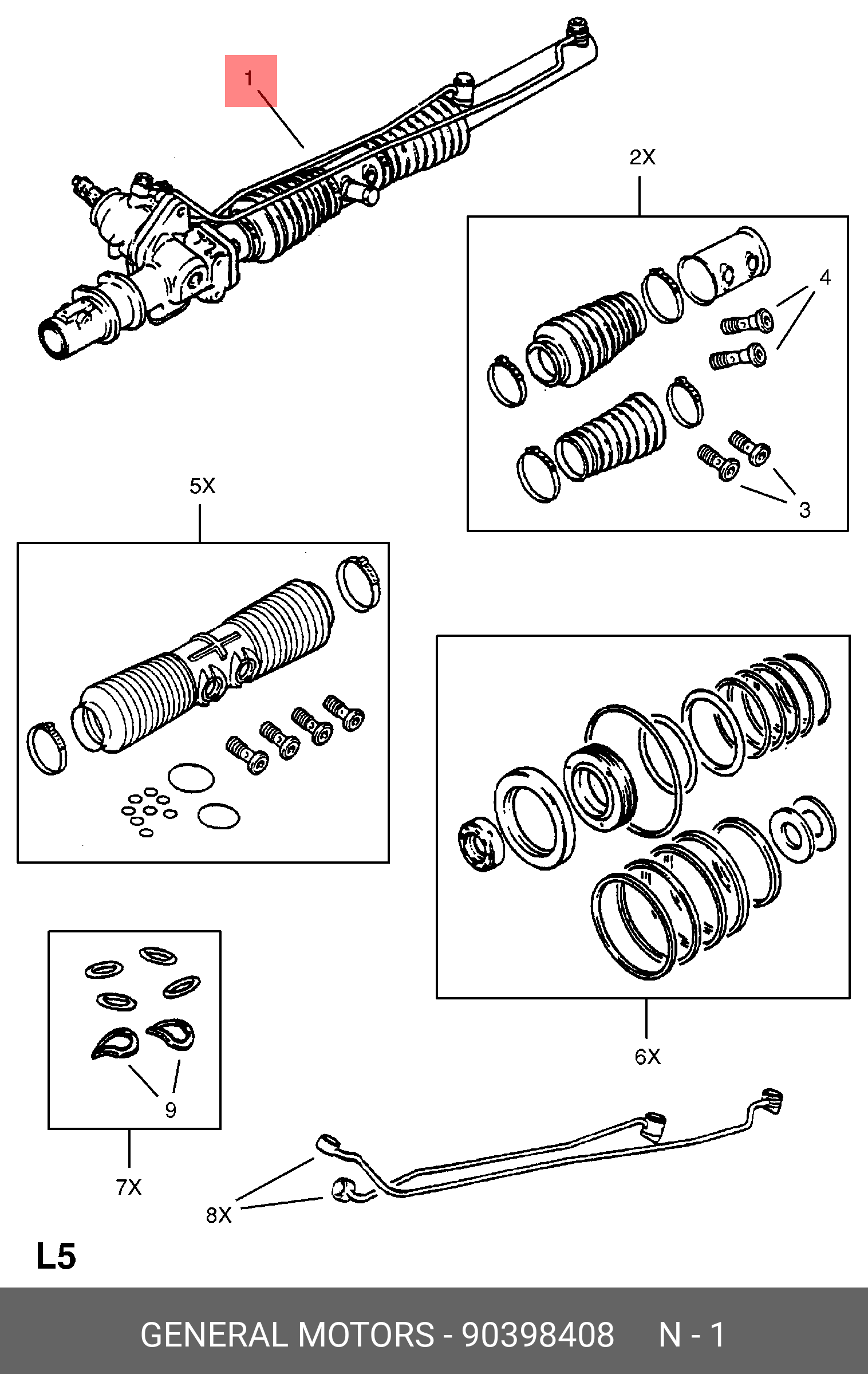 1

2X

4

3

5X

6X

9

7X

8X

L5

GENERAL MOTORS - 90398408 N - 1