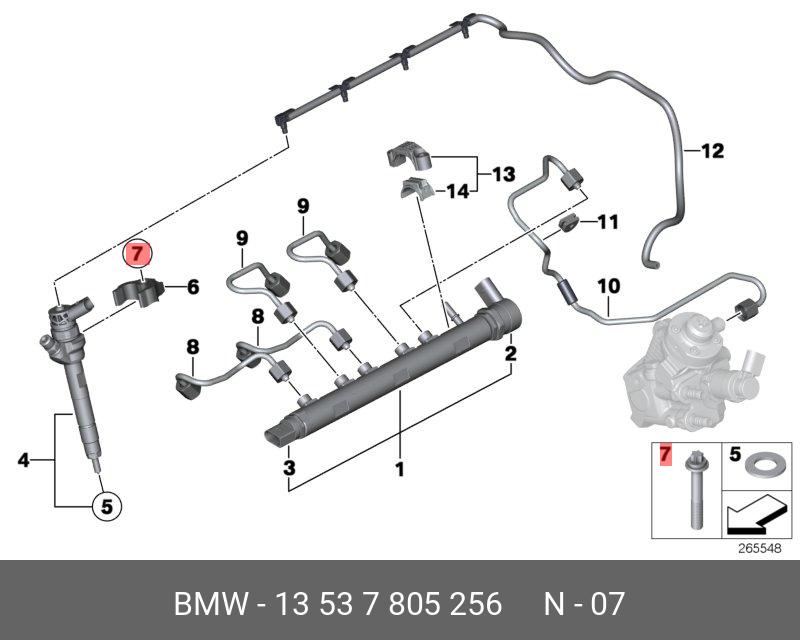 12
13
14
9
11
9
7
6
10
8
8
2
4
3
1
5
7
5
265548
BMW - 13 53 7 805 256 N - 07