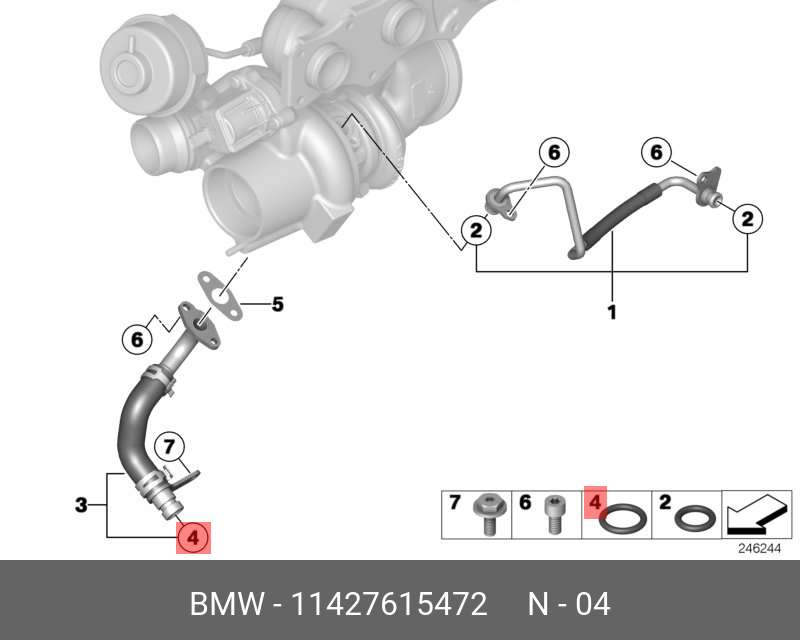 6
6
2
2
1
5
6
7
3
4

7 6 4 2

246244

BMW - 11427615472 N - 04