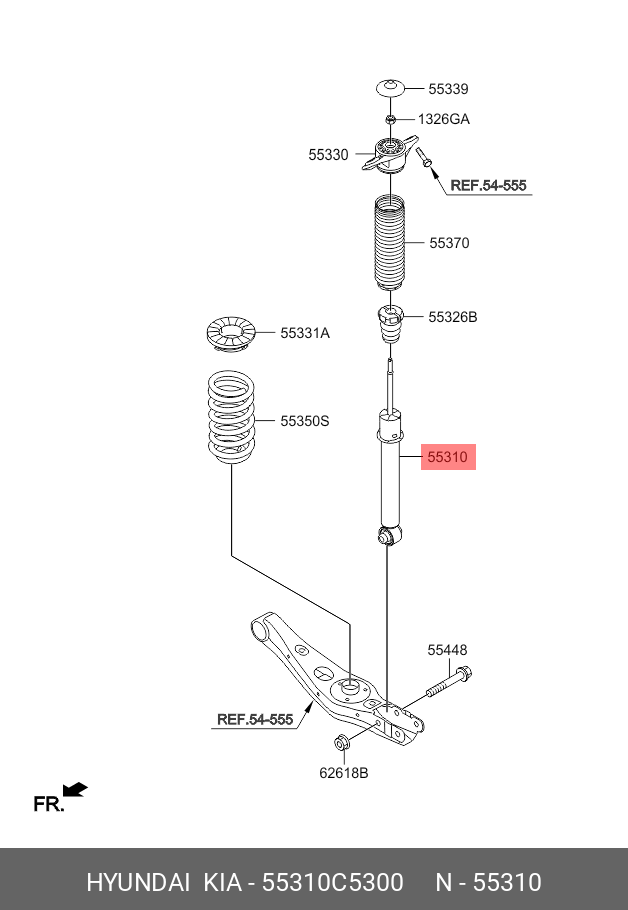 55339
1326GA
55330
REF.54-555
55370
55326B
55331A
55350S
55310
55448
REF.54-555
62618B
FR.

HYUNDAI KIA - 55310C5300 N - 55310