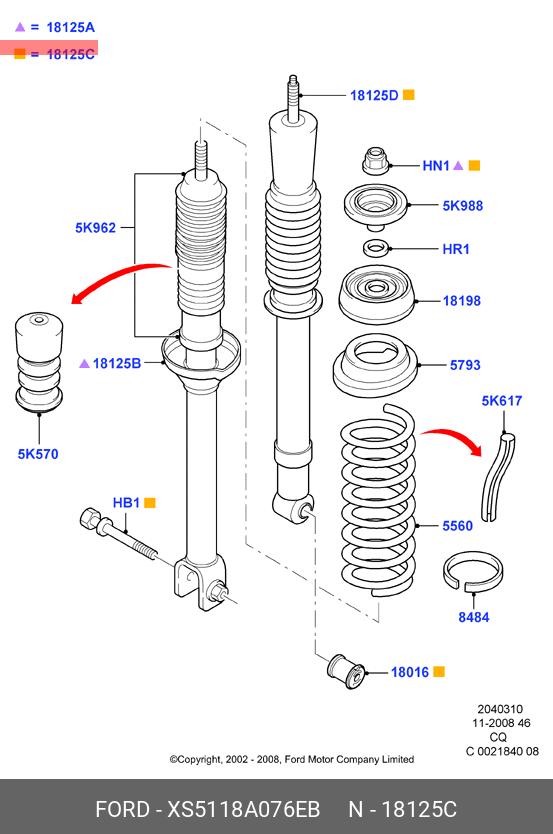 ▲ = 18125A
■ = 18125C

18125D ■
HN1 ▲ ■
5K988
HR1
18198
5793
5K617
5560
8484
18016 ■
5K962
▲ 18125B
5K570
HB1 ■

2040310
11-2008 46
CQ
C 0021840 08

©Copyright, 2002 - 2008, Ford Motor Company Limited

FORD - XS5118A076EB N - 18125C