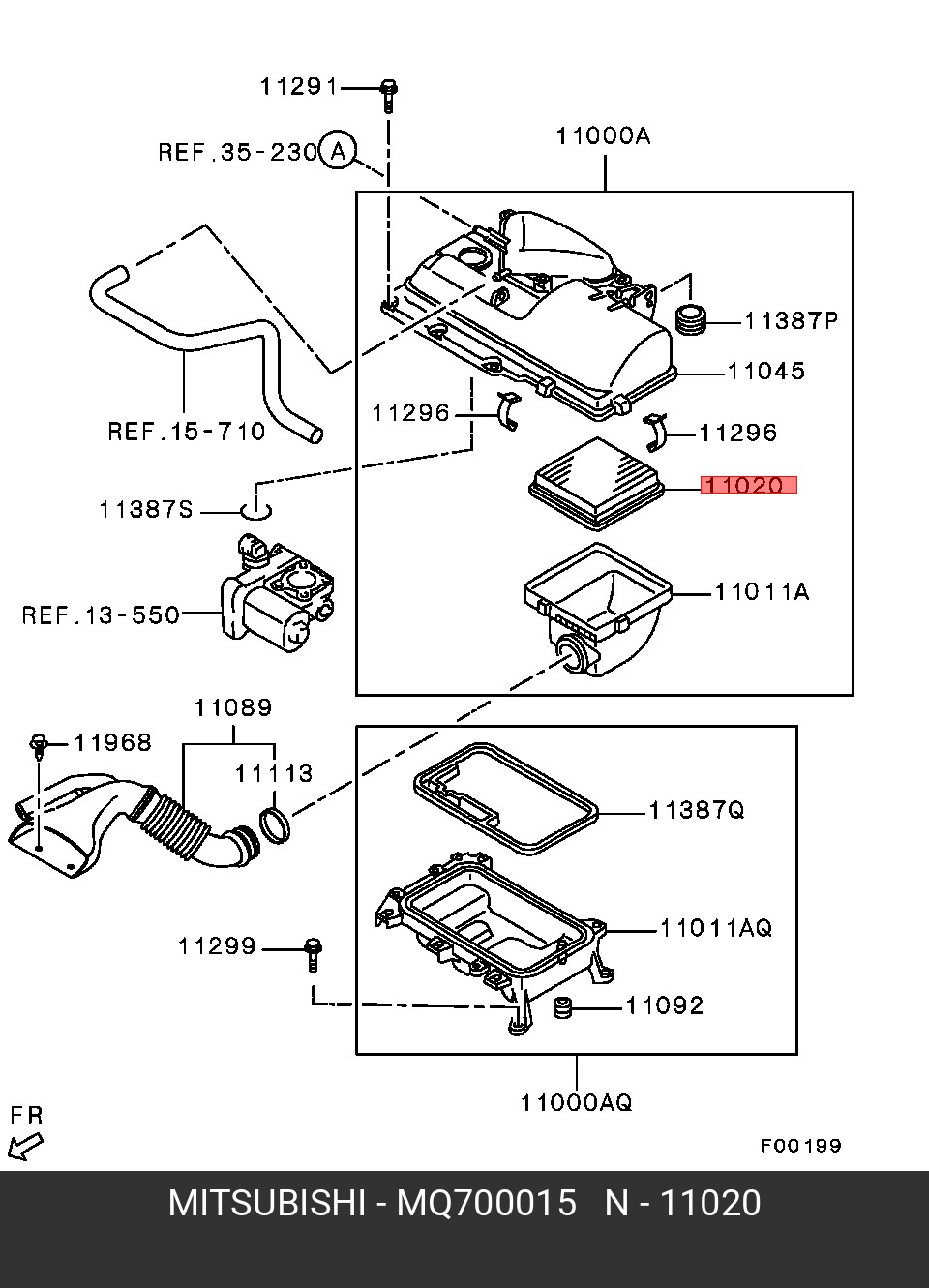 11291

REF.35-230 A

11000A

11387P

11045

REF.15-710

11296

11296

11020

11387S

REF.13-550

11011A

11089

11968

11113

11387Q

11011AQ

11299

11092

11000AQ

FR

F00199

MITSUBISHI - MQ700015 N - 11020