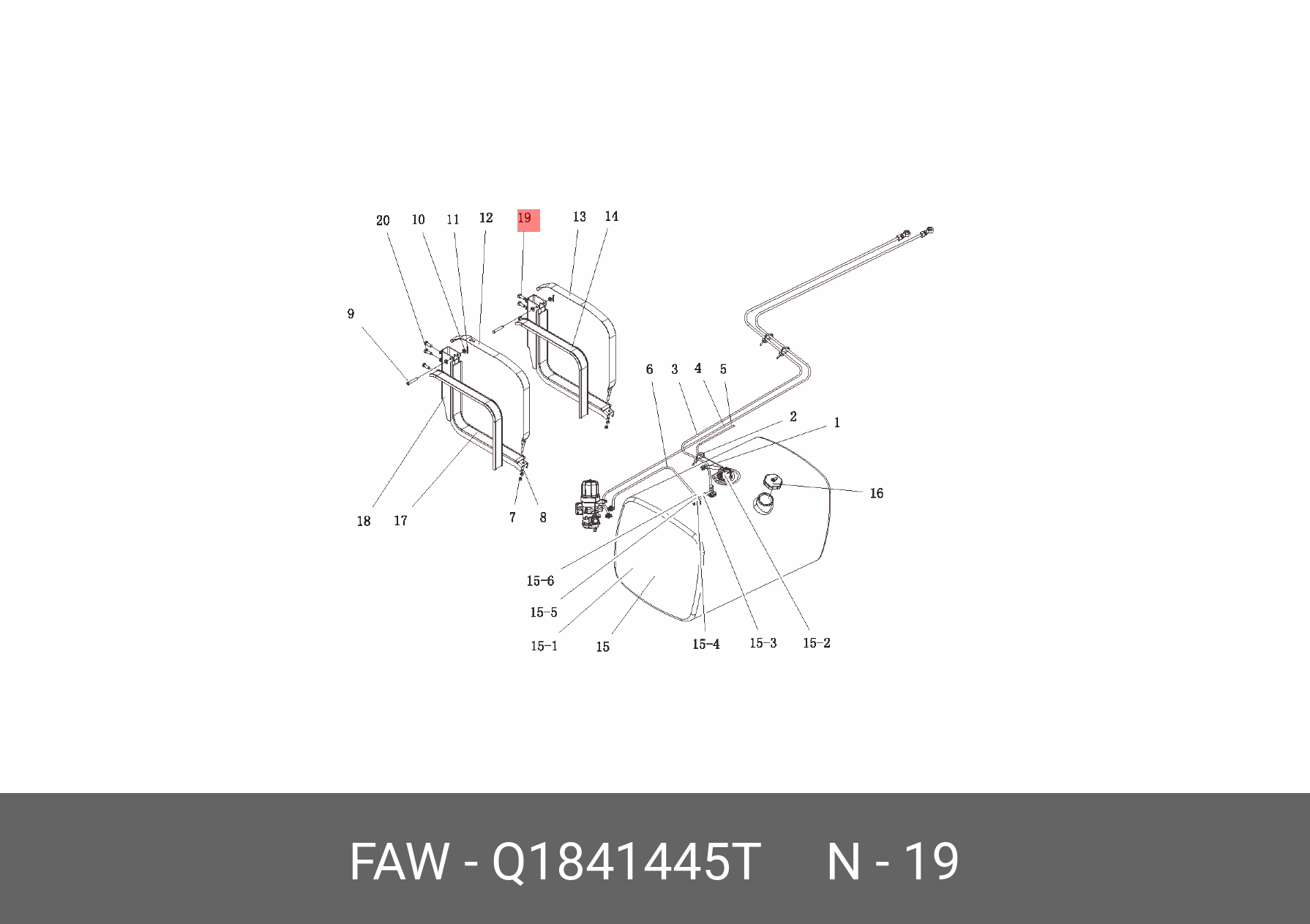 20 10 11 12 19 13 14

9

6 3 4 5

2 1

16

18 17 7 8

15-6

15-5

15-1 15 15-4 15-3 15-2

FAW - Q1841445T N - 19