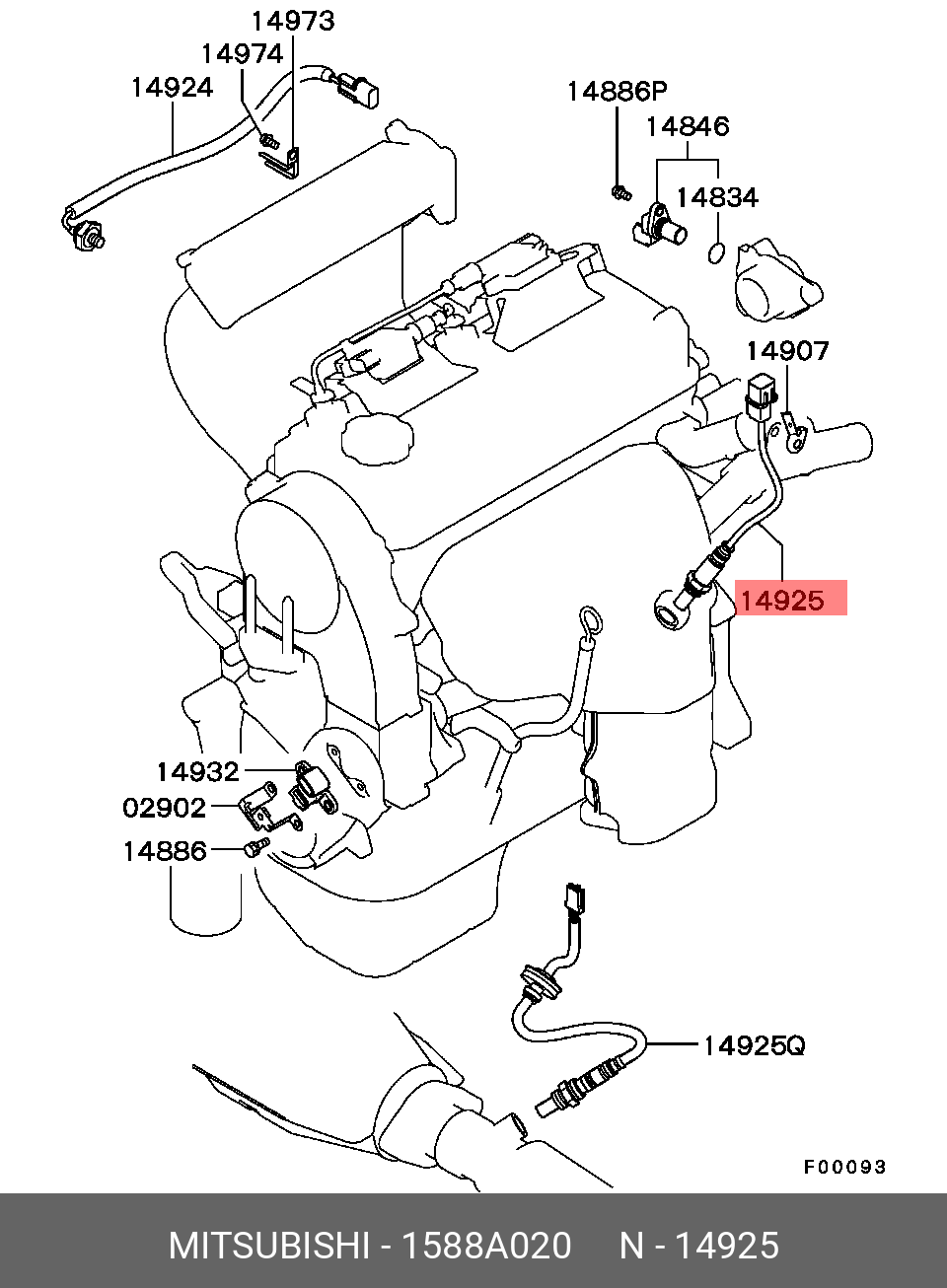 14973
14974
14924
14886P
14846
14834
14907
14925
14932
02902
14886
14925Q
F00093
MITSUBISHI - 1588A020 N - 14925