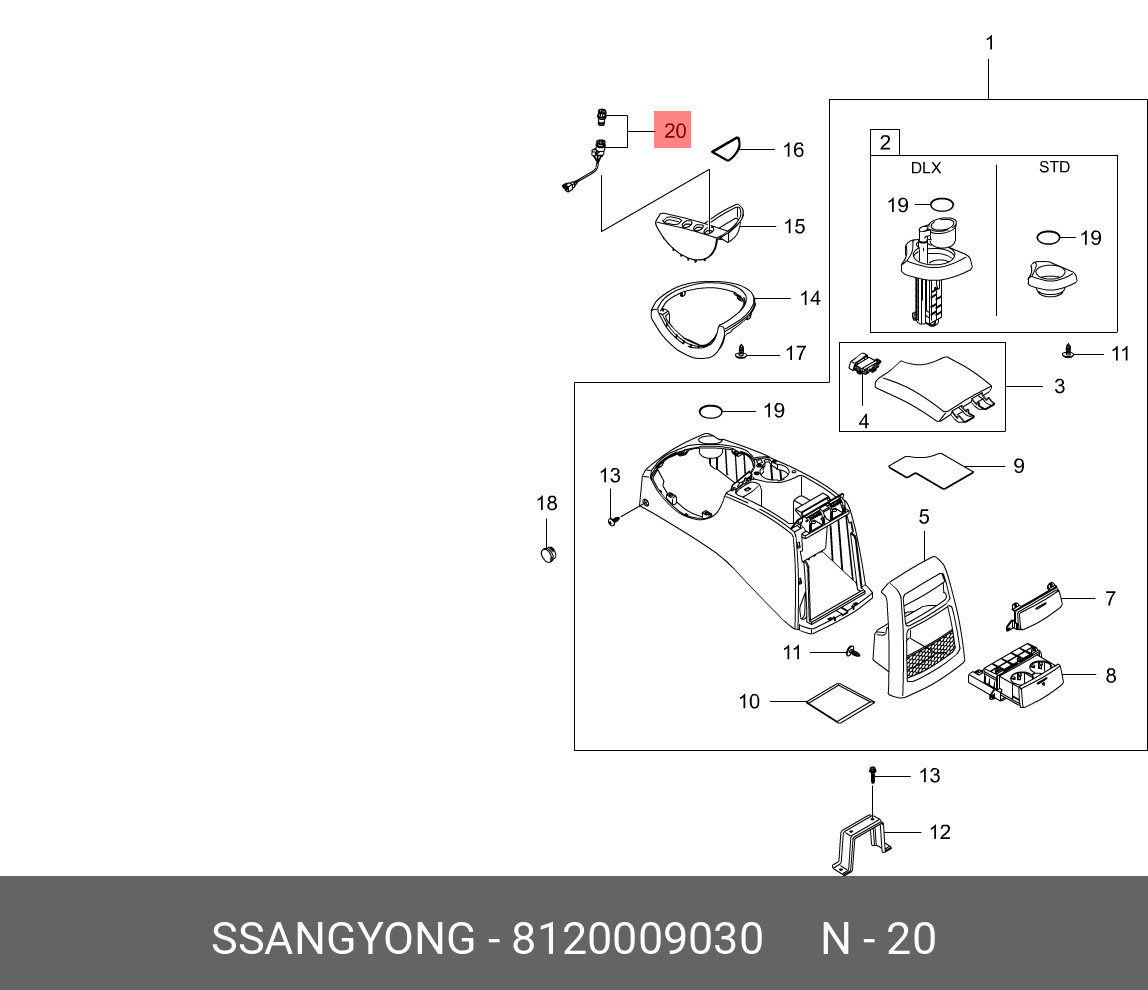 1
20
16
2
DLX
STD
19
19
15
14
17
11
3
4
19
9
13
18
5
7
11
8
10
13
12

SSANGYONG - 8120009030 N - 20