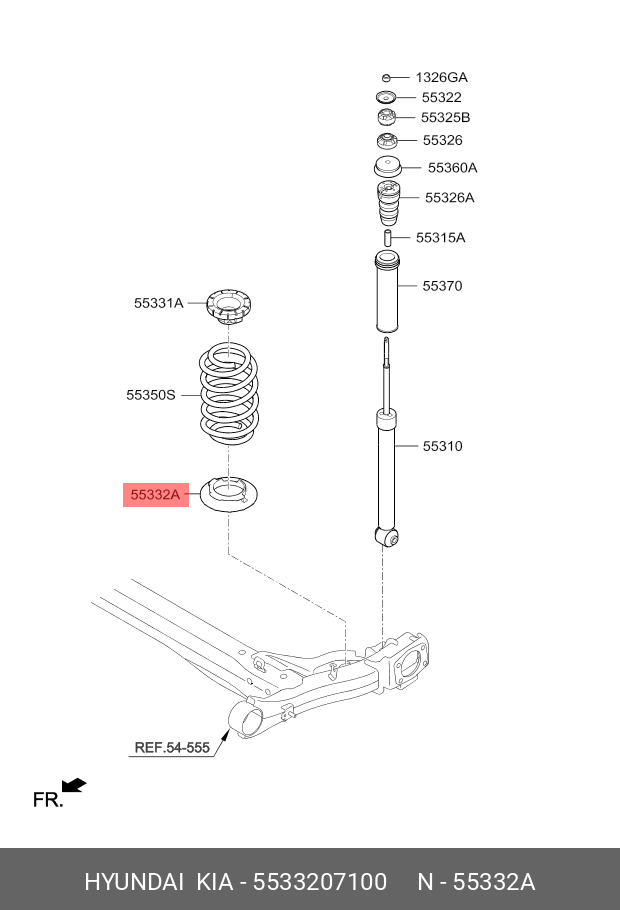 1326GA
55322
55325B
55326
55360A
55326A
55315A
55370
55331A
55350S
55310
55332A
REF.54-555
FR.
HYUNDAI KIA - 5533207100 N - 55332A