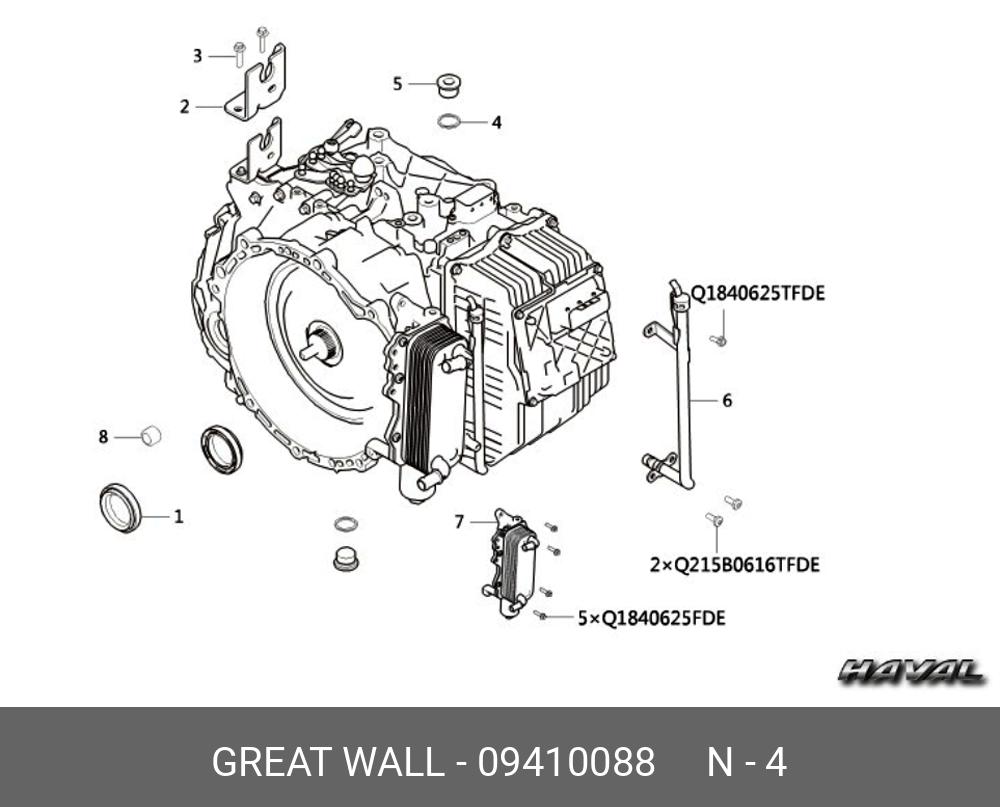 3
2
5
4
Q1840625TFDE
6
8
1
7
2×Q215B0616TFDE
5×Q1840625FDE
HAVAL
GREAT WALL - 09410088 N - 4