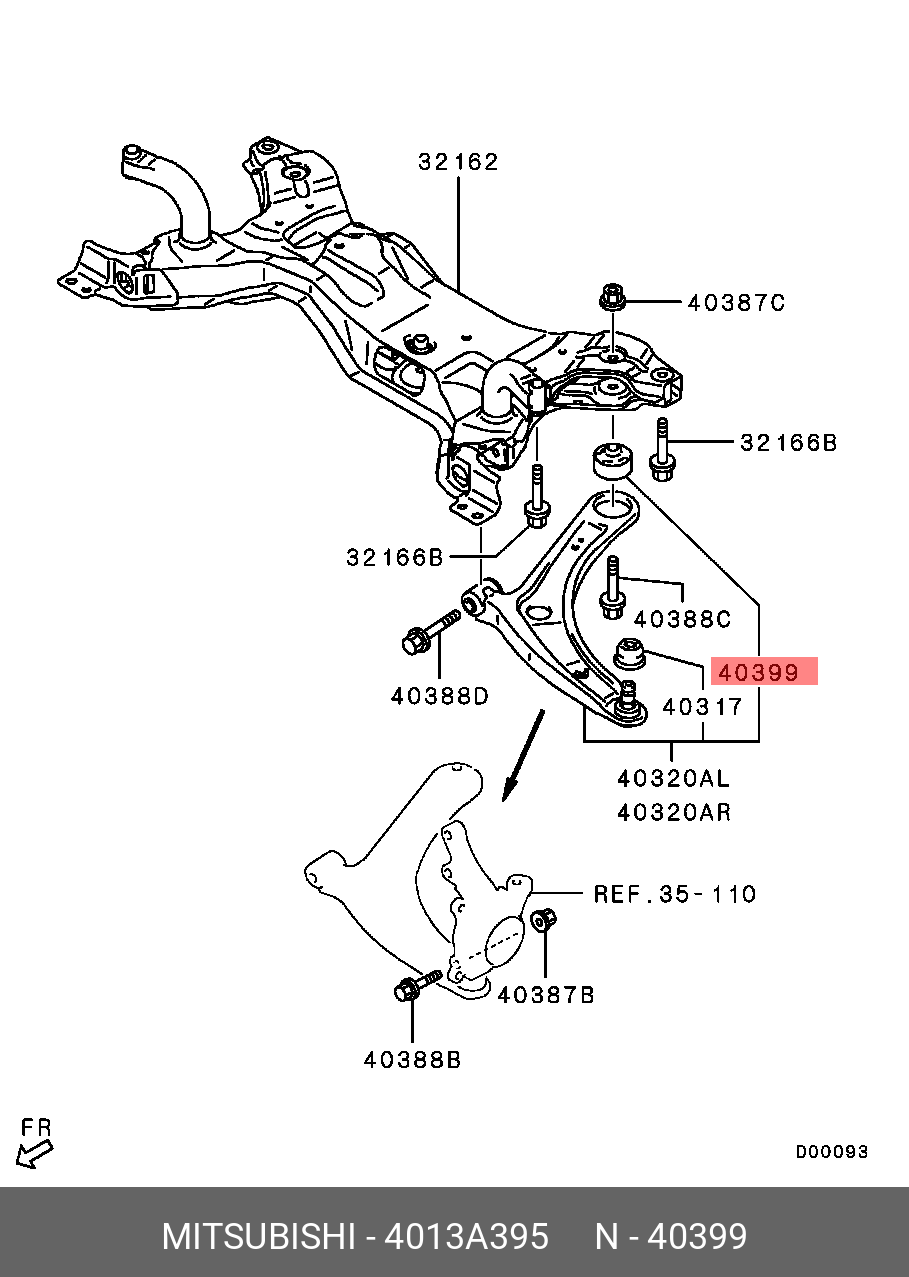 32162
40387C
32166B
32166B
40388C
40399
40388D
40317
40320AL
40320AR
REF.35-110
40387B
40388B
FR
D00093
MITSUBISHI - 4013A395 N - 40399