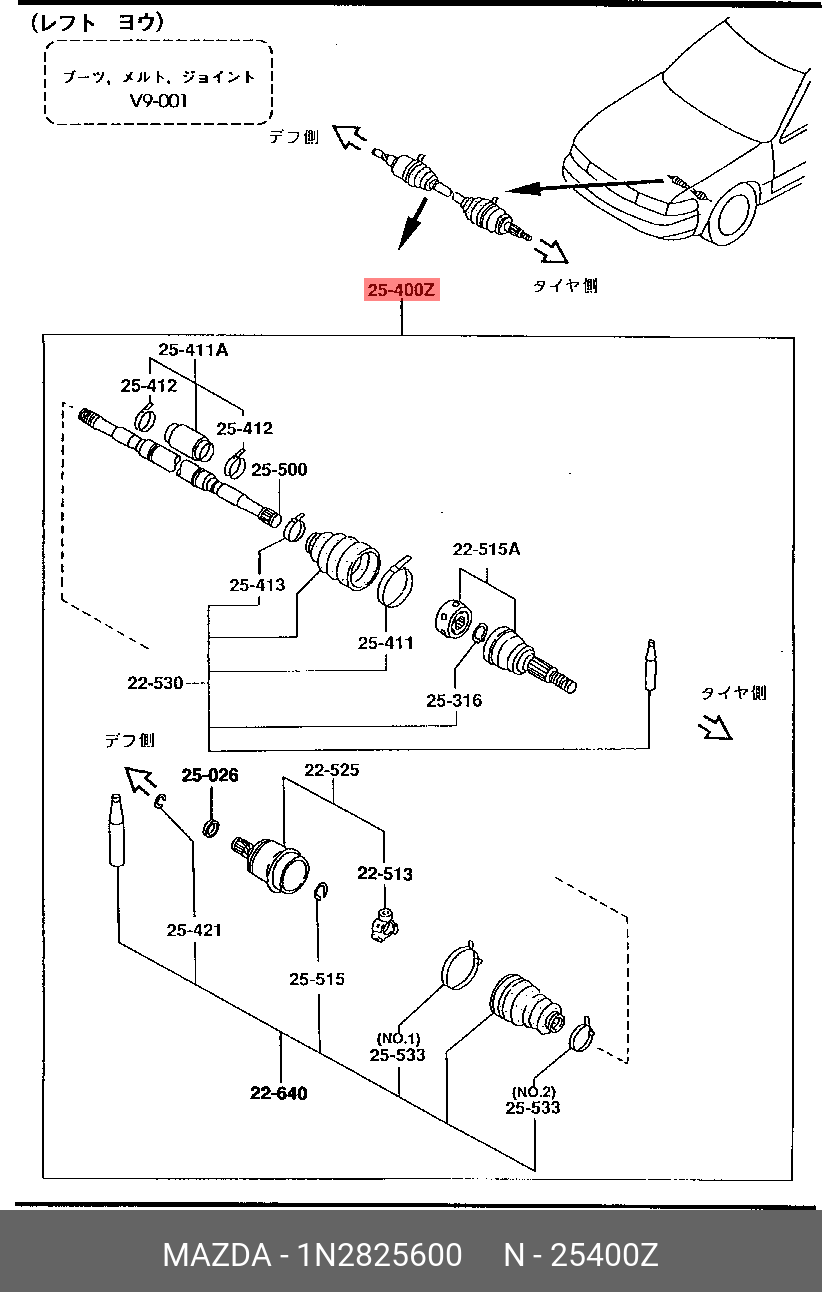 (レフト ヨウ)

ブーツ、メルト、ジョイント
V9-001

デフ側

タイヤ側

25-400Z

25-411A
25-412
25-412
25-500
25-413
25-411
22-515A
22-530
25-316
タイヤ側
デフ側
25-026
22-525
22-513
25-421
25-515
(NO.1)
25-533
22-640
(NO.2)
25-533

MAZDA - 1N2825600 N - 25400Z