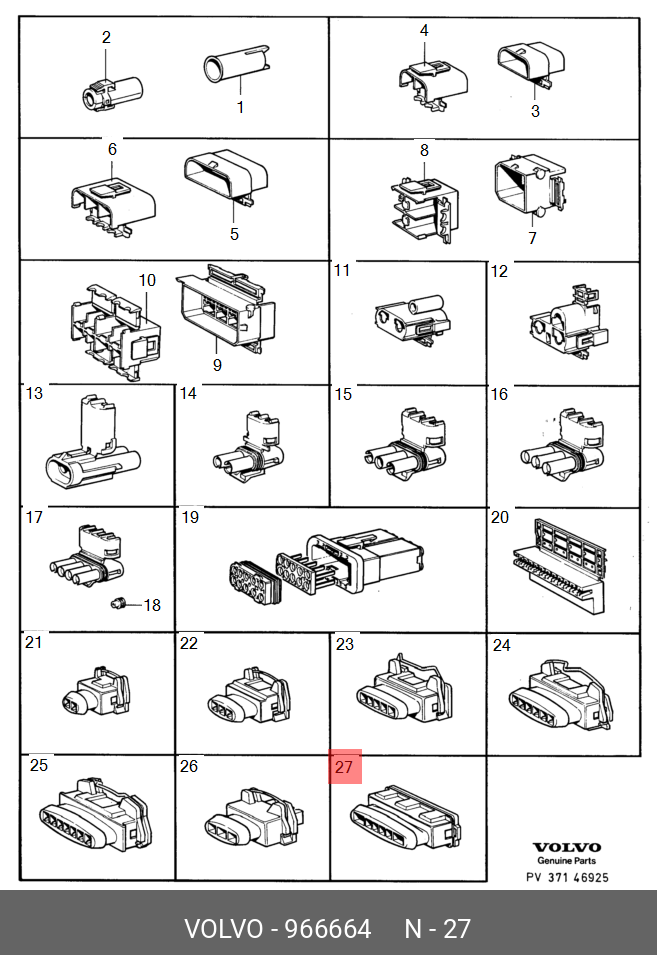 2
1
4
3
6
5
8
7
10
9
11
12
13
14
15
16
17
18
19
20
21
22
23
24
25
26
27

VOLVO
Genuine Parts
PV 371 46925

VOLVO - 966664 N - 27