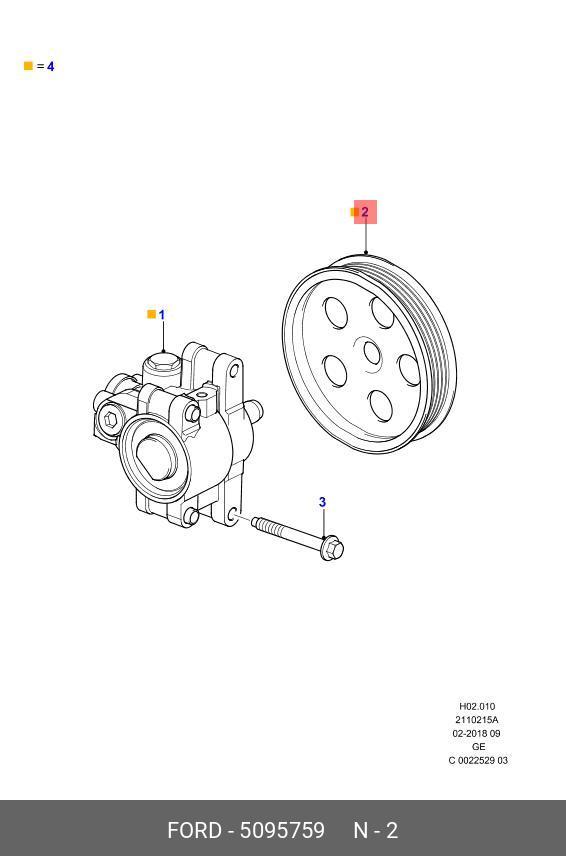 = 4

2

1

3

H02.010
2110215A
02-2018 09
GE
C 0022529 03

FORD - 5095759 N - 2