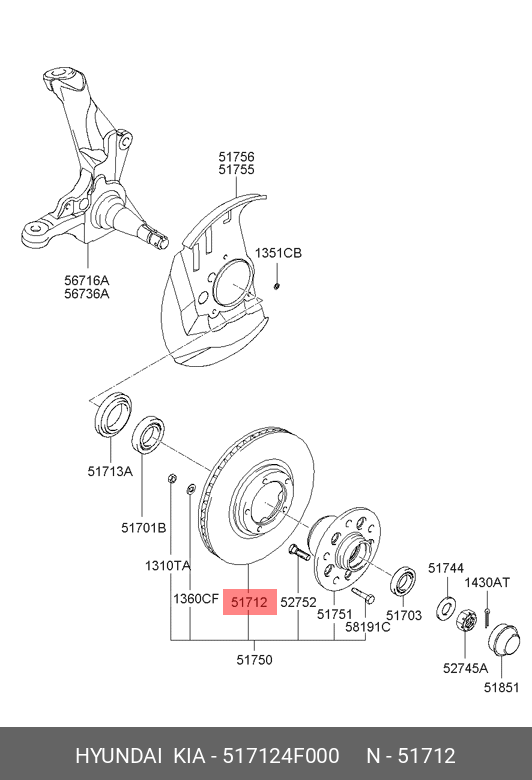 51756
51755

1351CB

56716A
56736A

51713A

51701B

1310TA

1360CF

51712

52752

51751

58191C

51703

51744

1430AT

52745A

51851

51750

HYUNDAI KIA - 517124F000 N - 51712