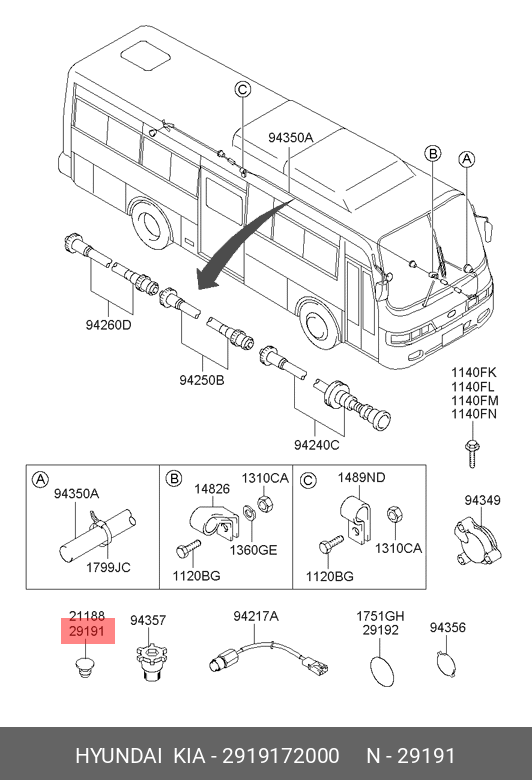 C
94350A
B
A
94260D
94250B
94240C
1140FK
1140FL
1140FM
1140FN

A
94350A
1799JC

B
14826
1310CA
1360GE
1120BG

C
1489ND
1310CA
1120BG

94349

21188
29191
94357
94217A
1751GH
29192
94356

HYUNDAI KIA - 2919172000 N - 29191