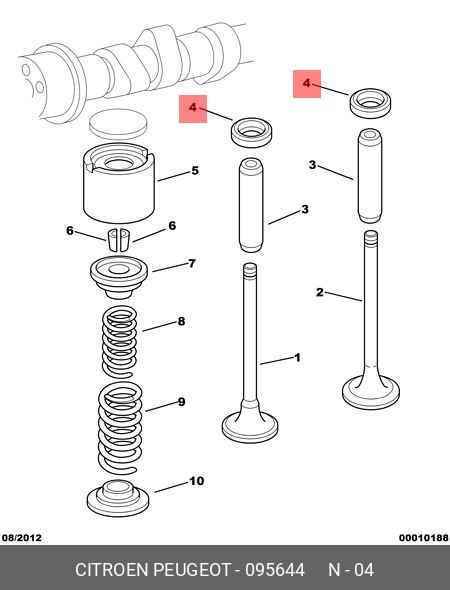 4
4
5
3
3
6
6
7
2
8
1
9
10
08/2012
00010188
CITROEN PEUGEOT - 095644 N - 04