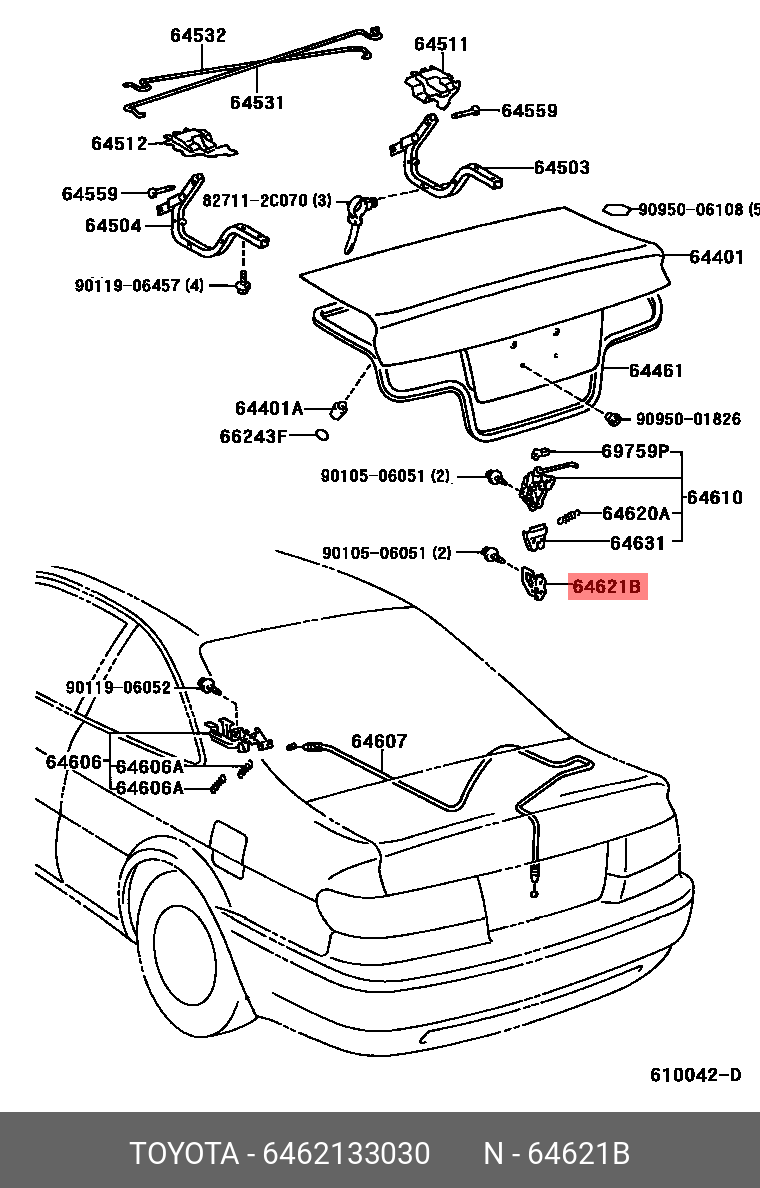 64532
64511
64531
64559
64512
64503
64559
82711-2C070 (3)
90950-06108 (5
64504
64401
90119-06457 (4)
64461
64401A
90950-01826
66243F
69759P
90105-06051 (2)
64610
64620A
64631
90105-06051 (2)
64621B
90119-06052
64607
64606
64606A
64606A
610042-D

TOYOTA - 6462133030 N - 64621B