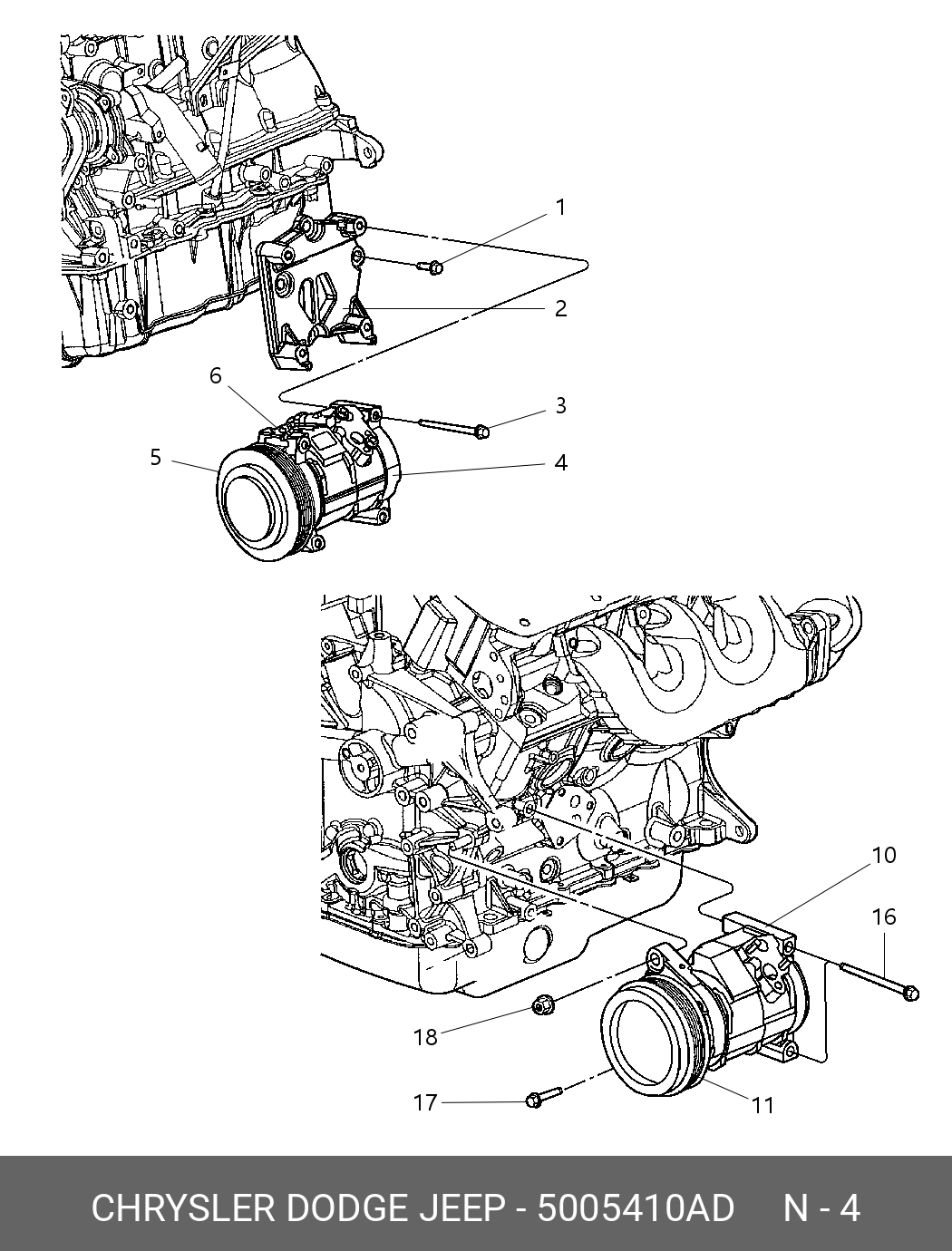 1
2
6
3
5
4
10
16
18
17
11

CHRYSLER DODGE JEEP - 5005410AD N - 4