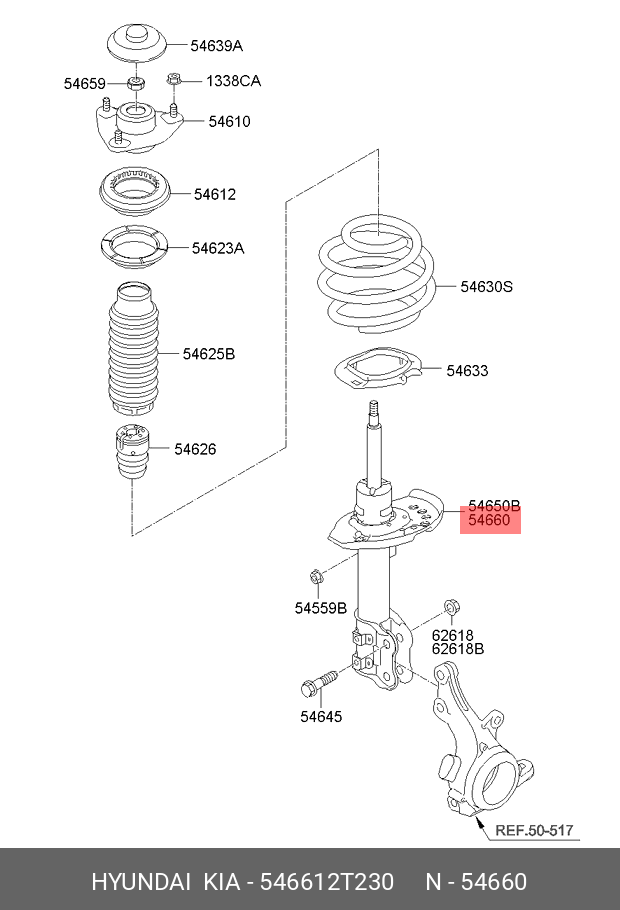 54639A
54659
1338CA
54610
54612
54623A
54625B
54626
54630S
54633
54650B
54660
54559B
62618
62618B
54645
REF.50-517

HYUNDAI KIA - 546612T230 N - 54660