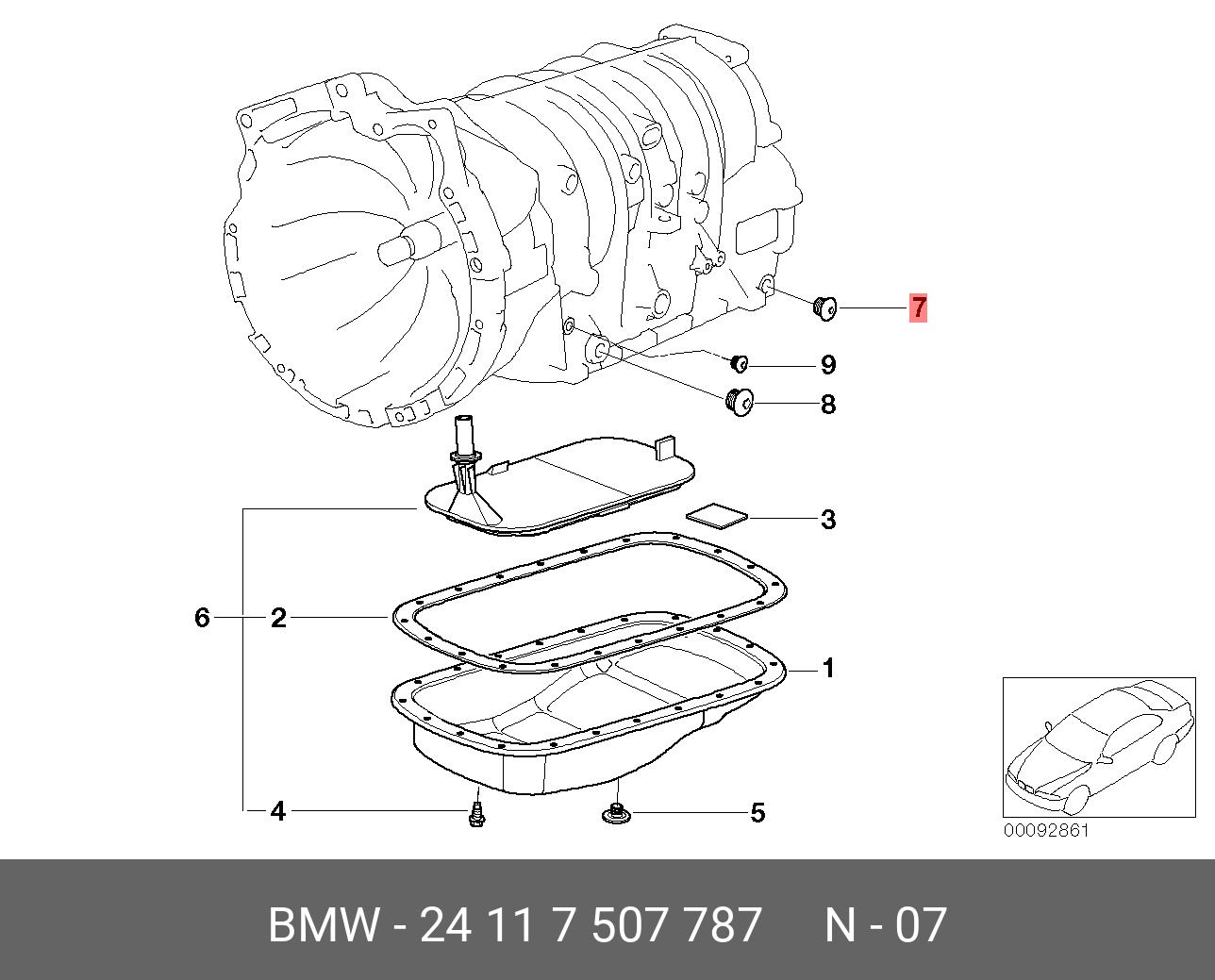 7
9
8
3
6
2
1
4
5
00092861
BMW - 24 11 7 507 787 N - 07