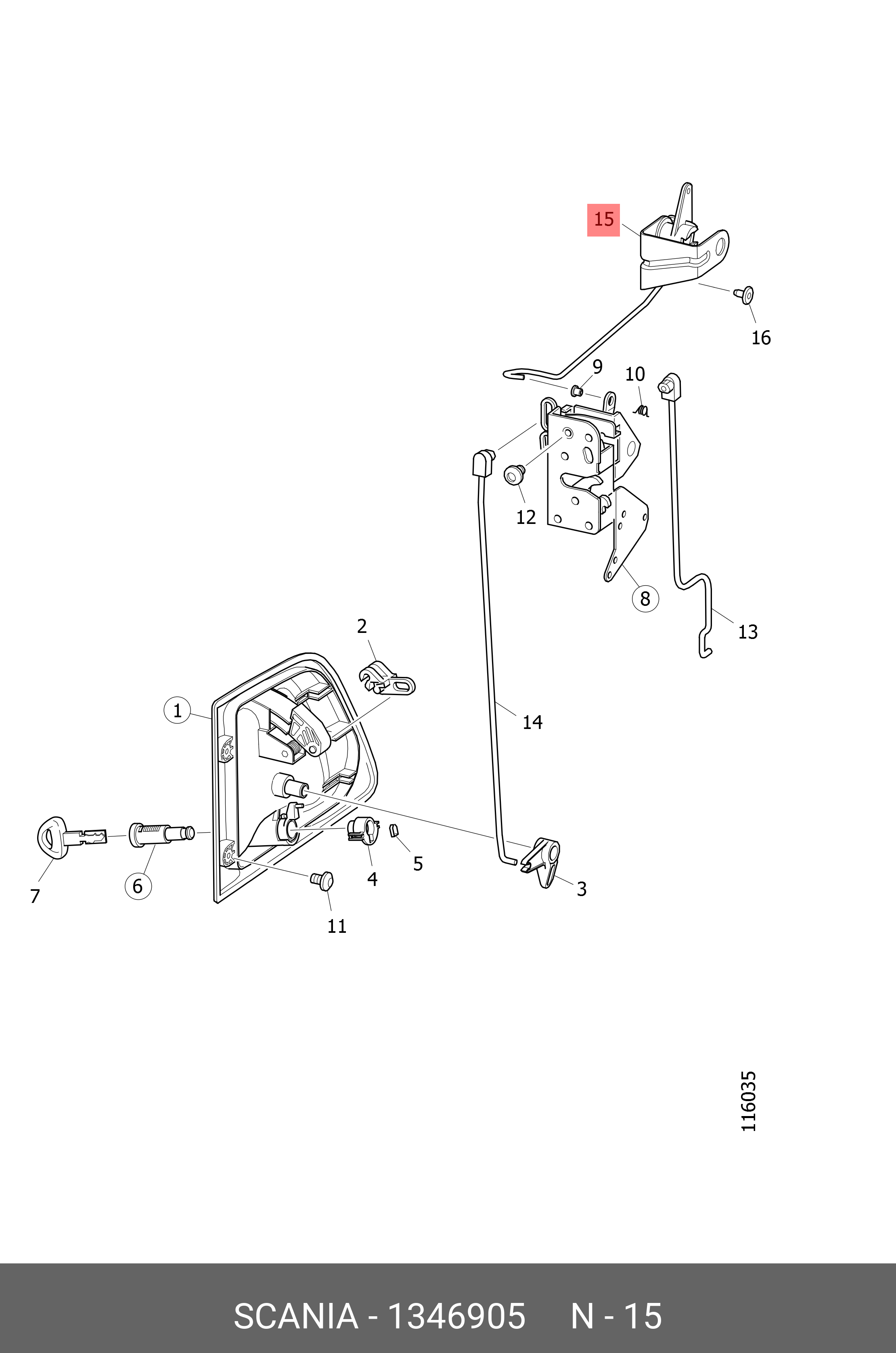 15
16
9
10
12
8
13
2
1
14
7
6
4
5
3
11
116035
SCANIA - 1346905 N - 15