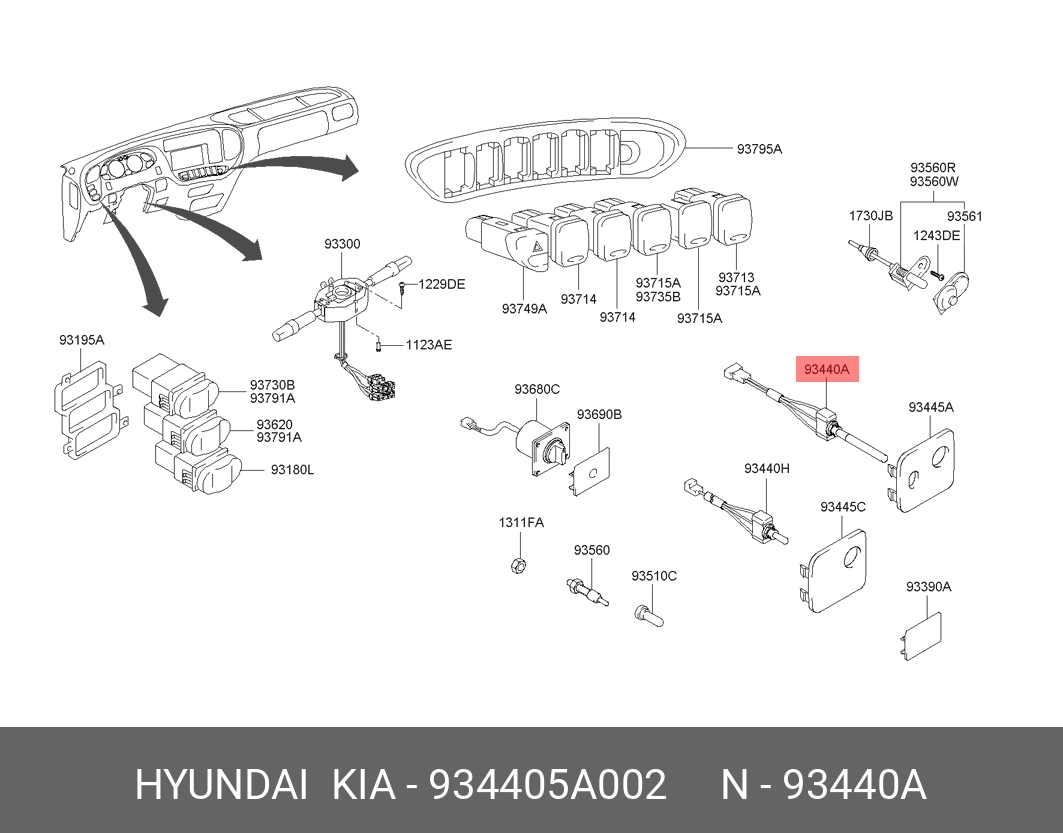 93795A

93560R
93560W

1730JB
93561
1243DE

93300
1229DE

1123AE

93749A
93714
93714
93715A
93735B
93715A
93713
93715A

93195A

93730B
93791A
93620
93791A
93180L

93680C
93690B

93440A
93445A

93440H

93445C

1311FA

93560

93510C

93390A

HYUNDAI KIA - 934405A002 N - 93440A