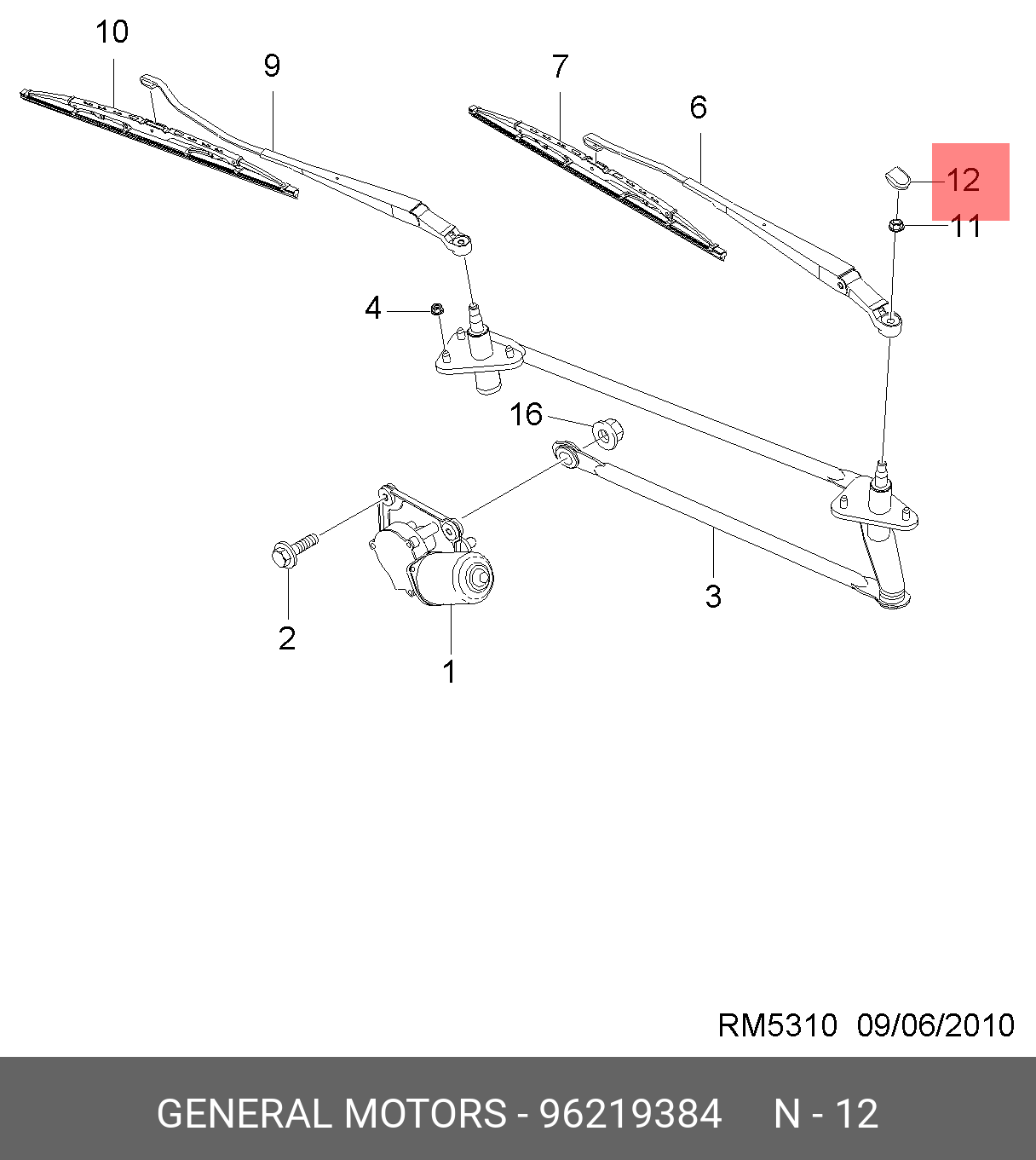 10
9
7
6
12
11
4
16
3
2
1

RM5310 09/06/2010

GENERAL MOTORS - 96219384 N - 12