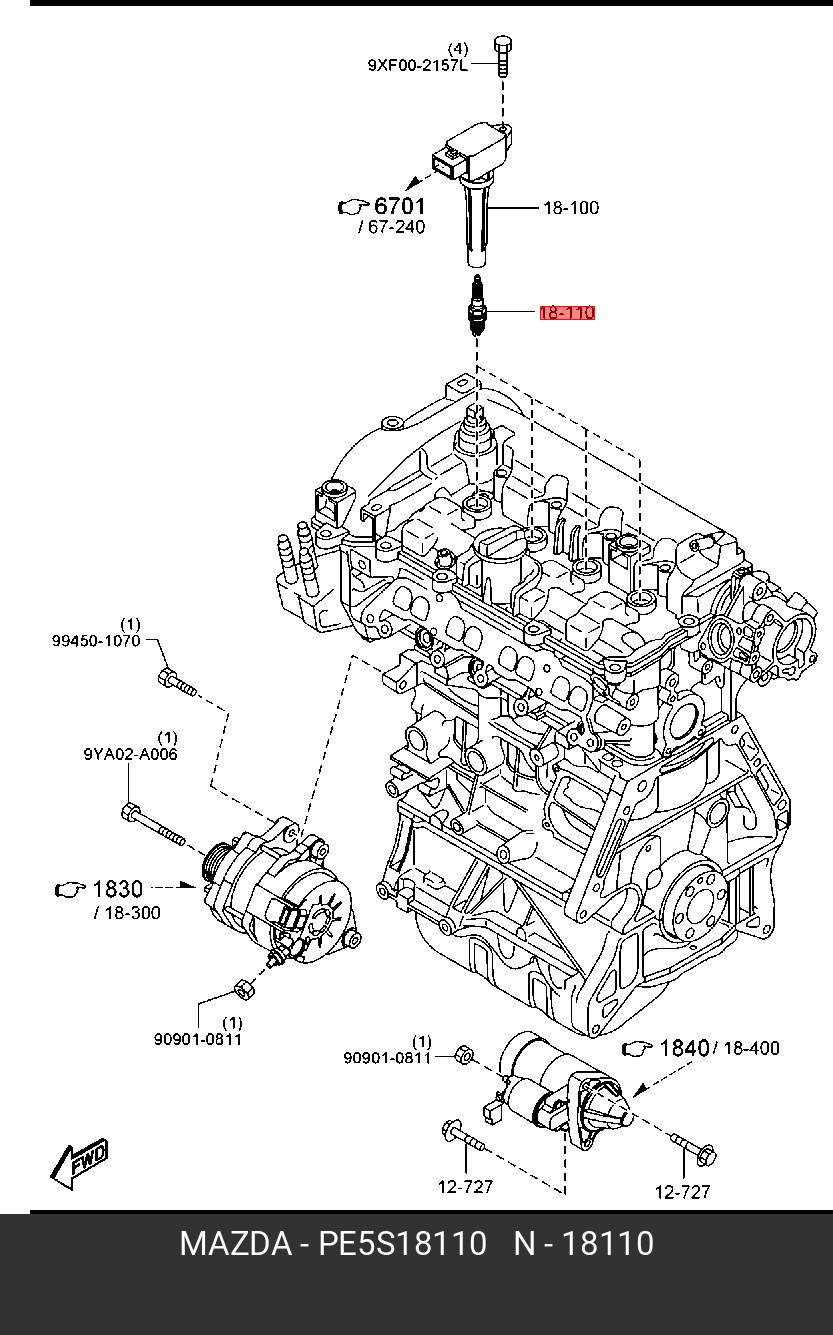 (4)
9XF00-2157L

6701
/ 67-240

18-100

18-110

(1)
99450-1070

(1)
9YA02-A006

1830
/ 18-300

(1)
90901-0811

(1)
90901-0811

1840 / 18-400

12-727

12-727

FWD

MAZDA - PE5S18110 N - 18110