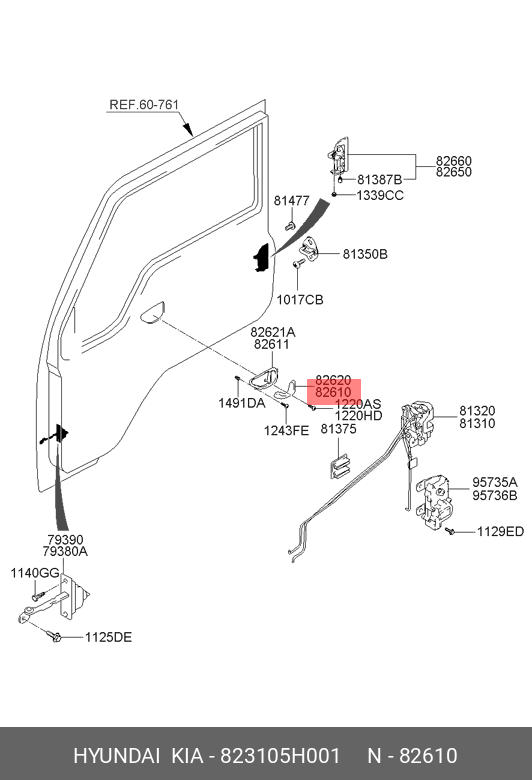 REF.60-761

82660
82650
81387B
1339CC
81477
81350B
1017CB
82621A
82611
82620
82610
1491DA
1220AS
1220HD
1243FE
81375
81320
81310
95735A
95736B
1129ED
79390
79380A
1140GG
1125DE

HYUNDAI KIA - 823105H001 N - 82610