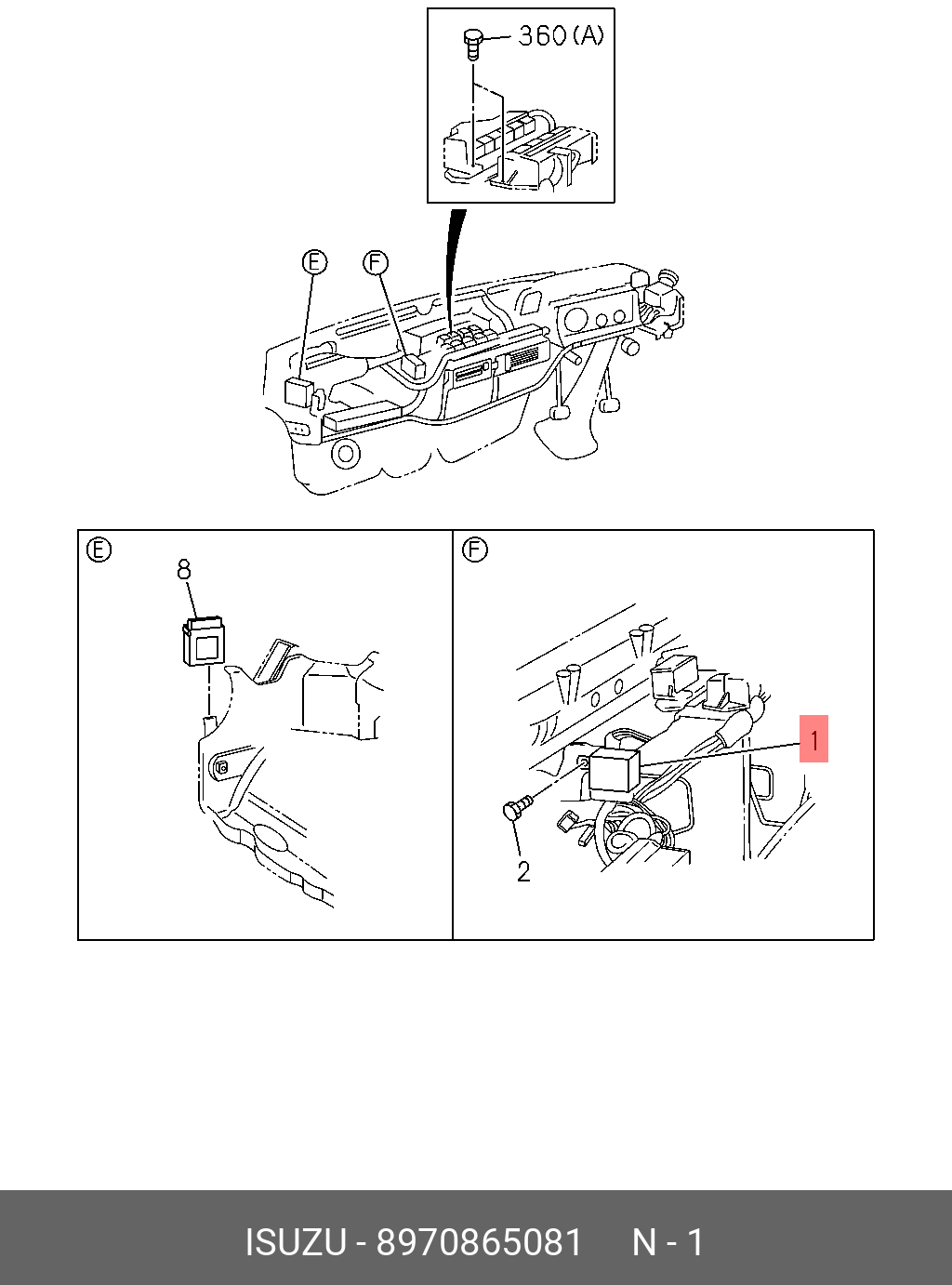 360 (A)

E

F

E

8

F

1

2

ISUZU - 8970865081 N - 1