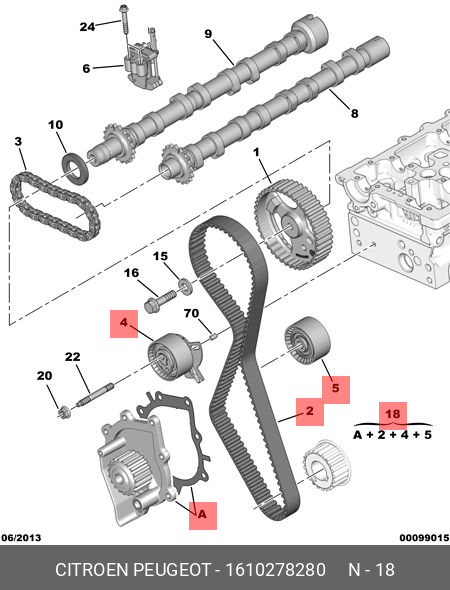 24
9
6
8
10
3
1
15
16
70
4
22
20
5
2
18
A + 2 + 4 + 5
A
06/2013
00099015
CITROEN PEUGEOT - 1610278280 N - 18