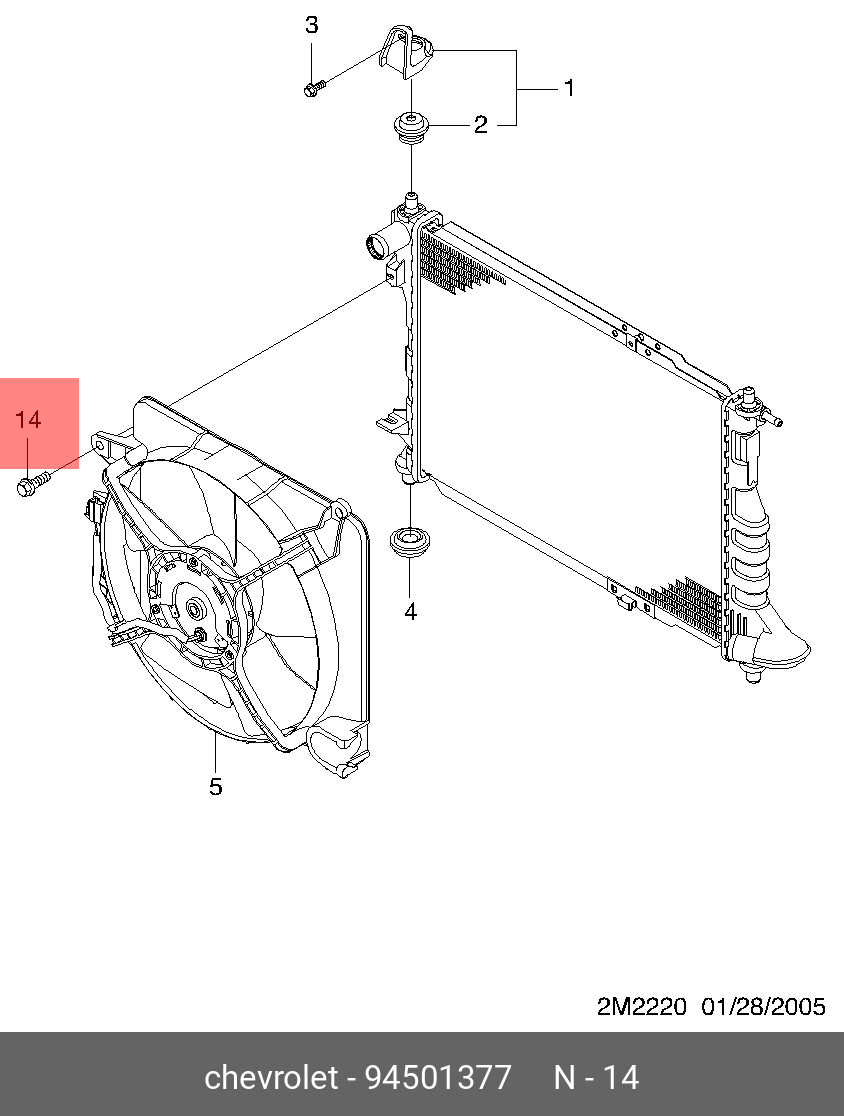 3
1
2
14
4
5
2M2220 01/28/2005
chevrolet - 94501377 N - 14