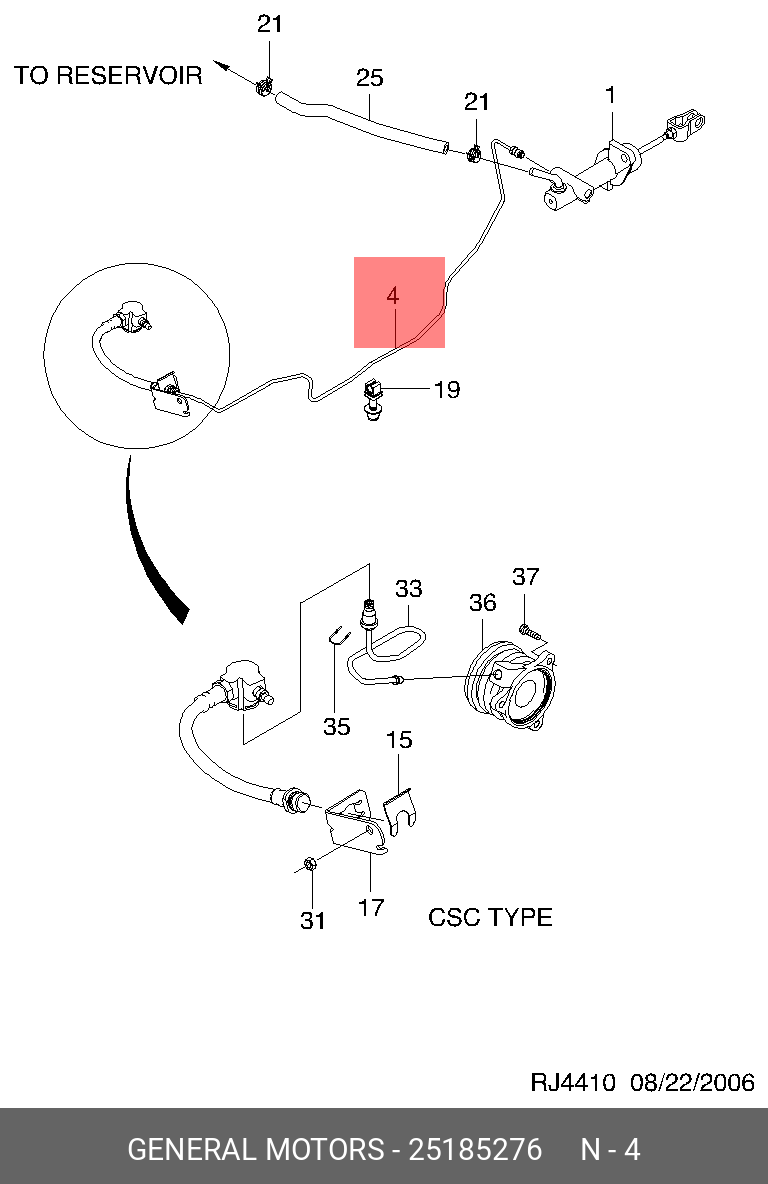 21

TO RESERVOIR

25

21

1

4

19

33

37

36

35

15

31

17

CSC TYPE

RJ4410 08/22/2006

GENERAL MOTORS - 25185276 N - 4