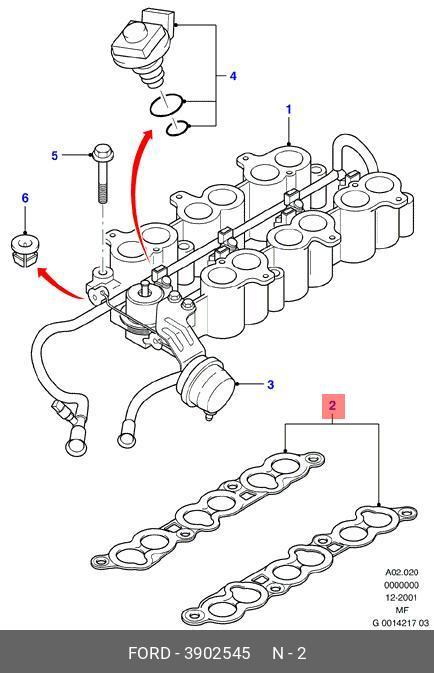 4

1

5

6

3

2

A02.020
0000000
12-2001
MF
G 0014217 03

FORD - 3902545 N - 2