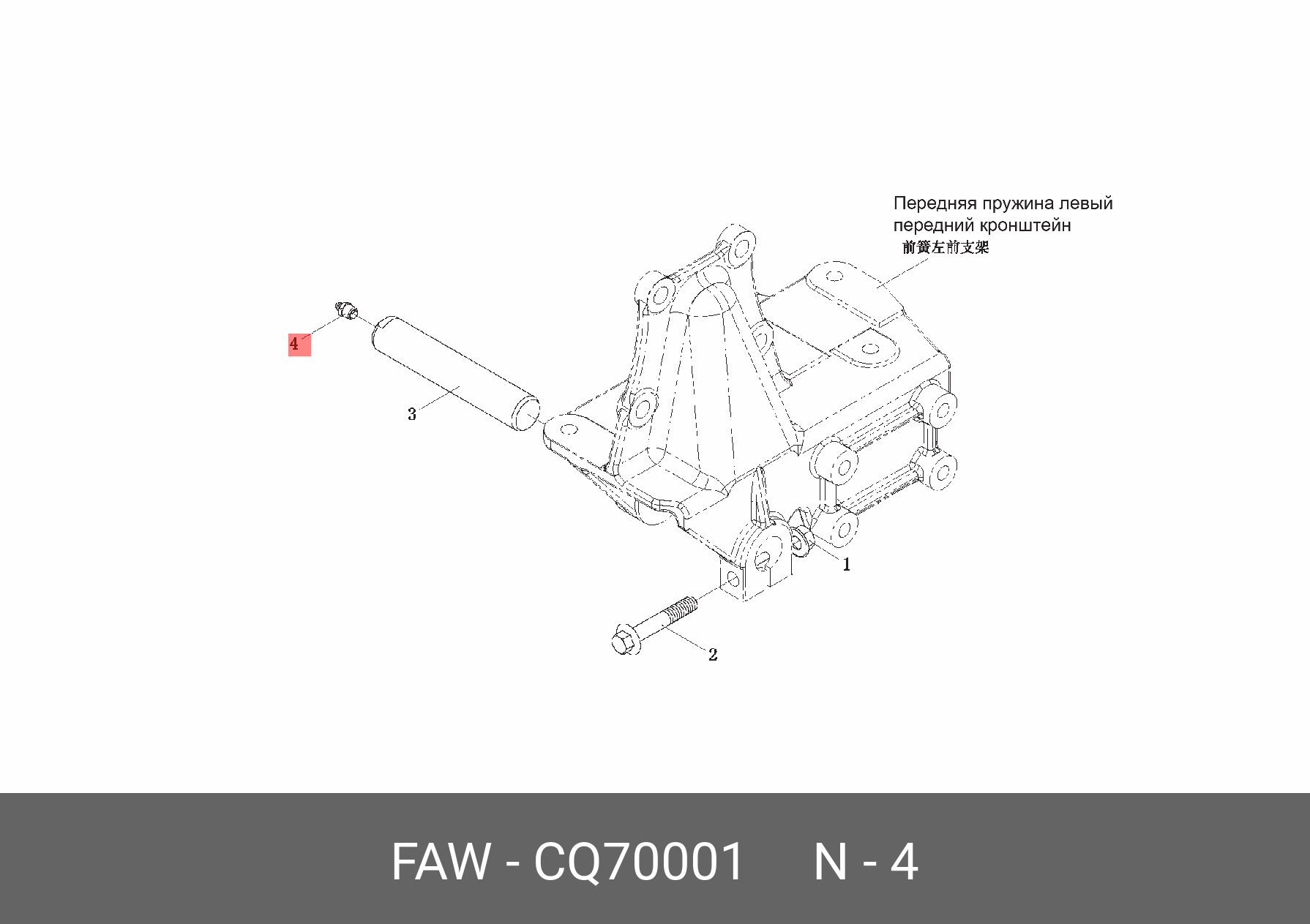 Передняя пружина левый передний кронштейн
前簧左前支架

4

3

1

2

FAW - CQ70001     N - 4