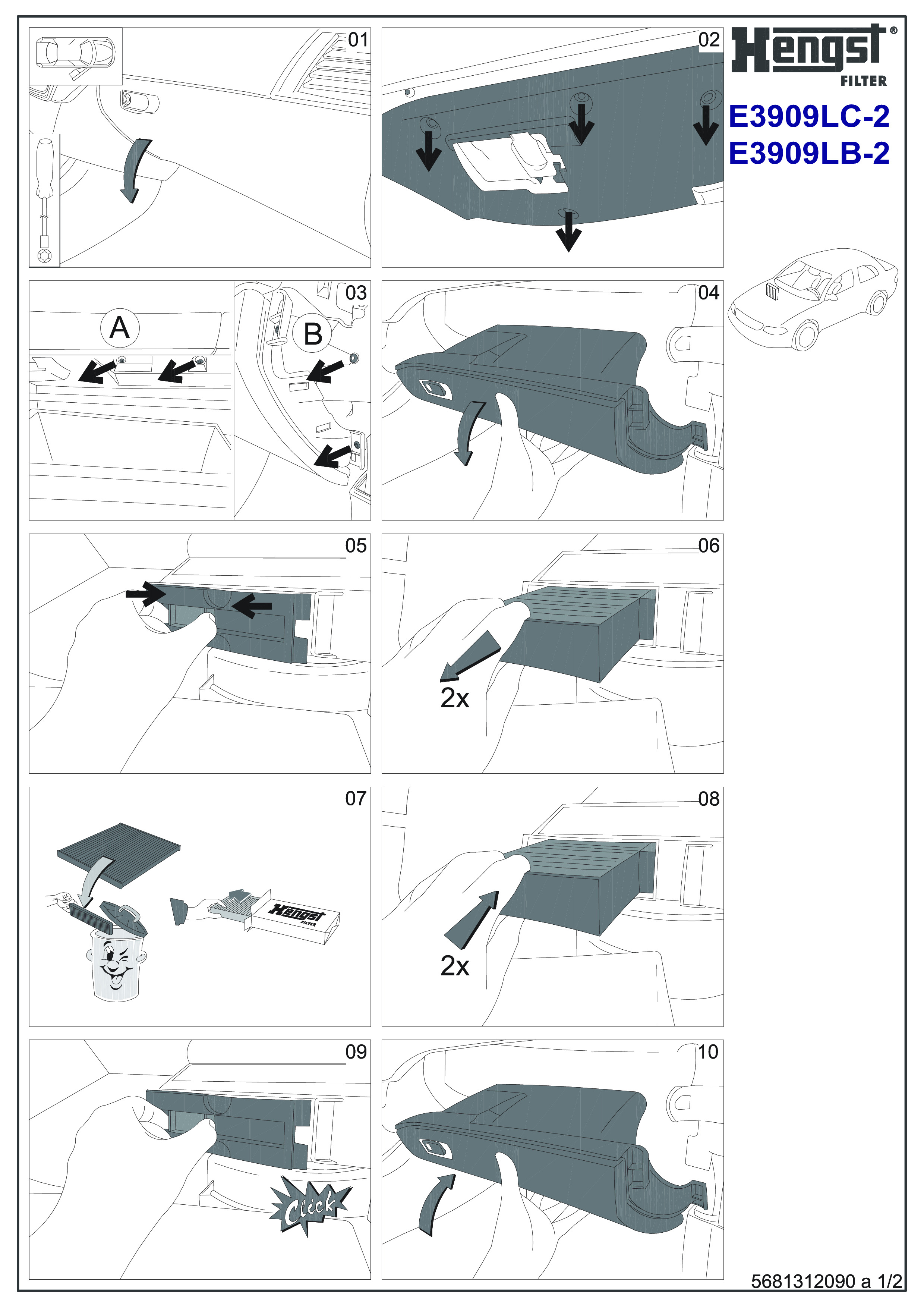 01

02

Hengst®
FILTER

E3909LC-2
E3909LB-2

A

B

03

04

05

06

2x

07

Hengst
FILTER

08

2x

09

Click

10

5681312090 a 1/2