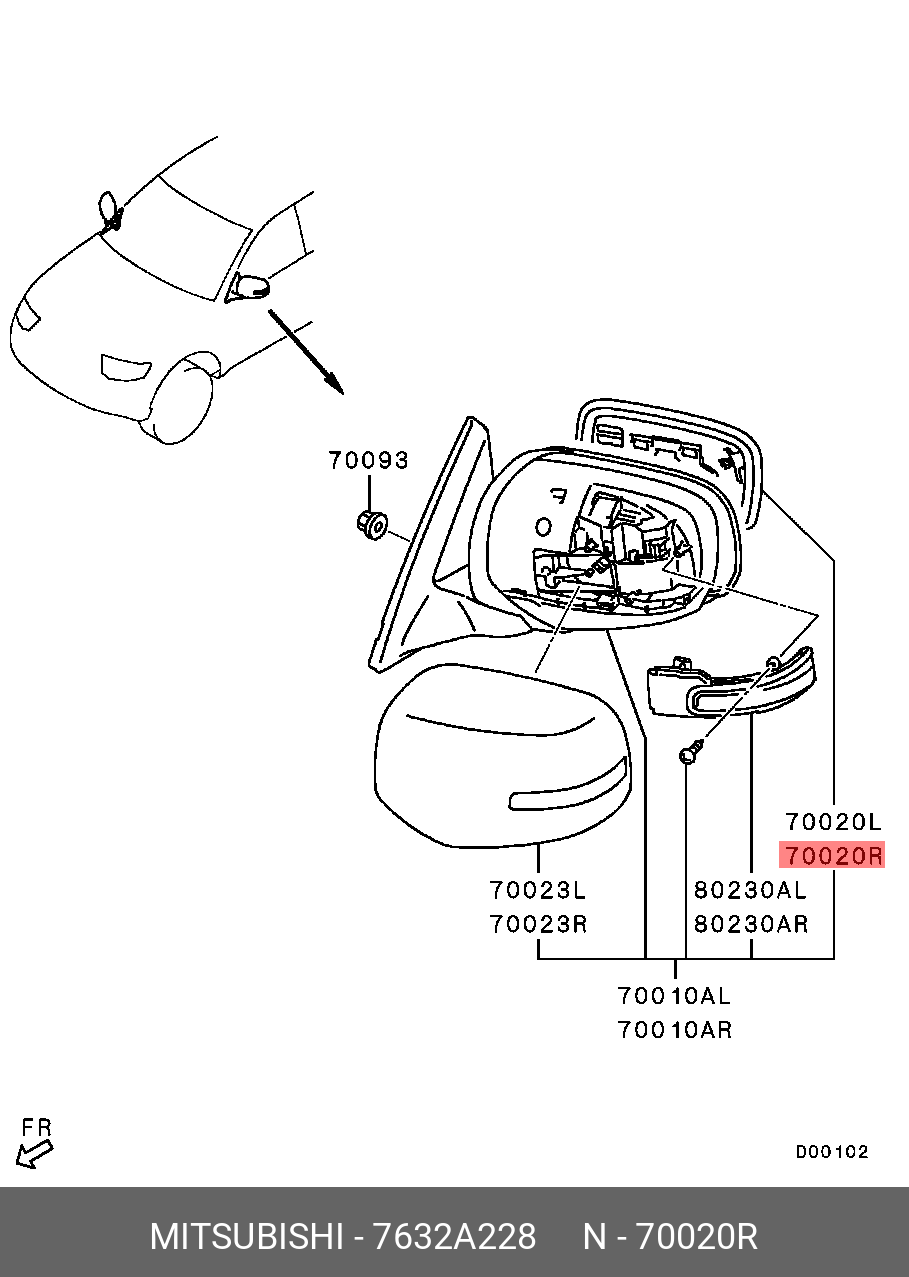 70093

70020L
70020R

70023L
70023R

80230AL
80230AR

70010AL
70010AR

FR

D00102

MITSUBISHI - 7632A228 N - 70020R