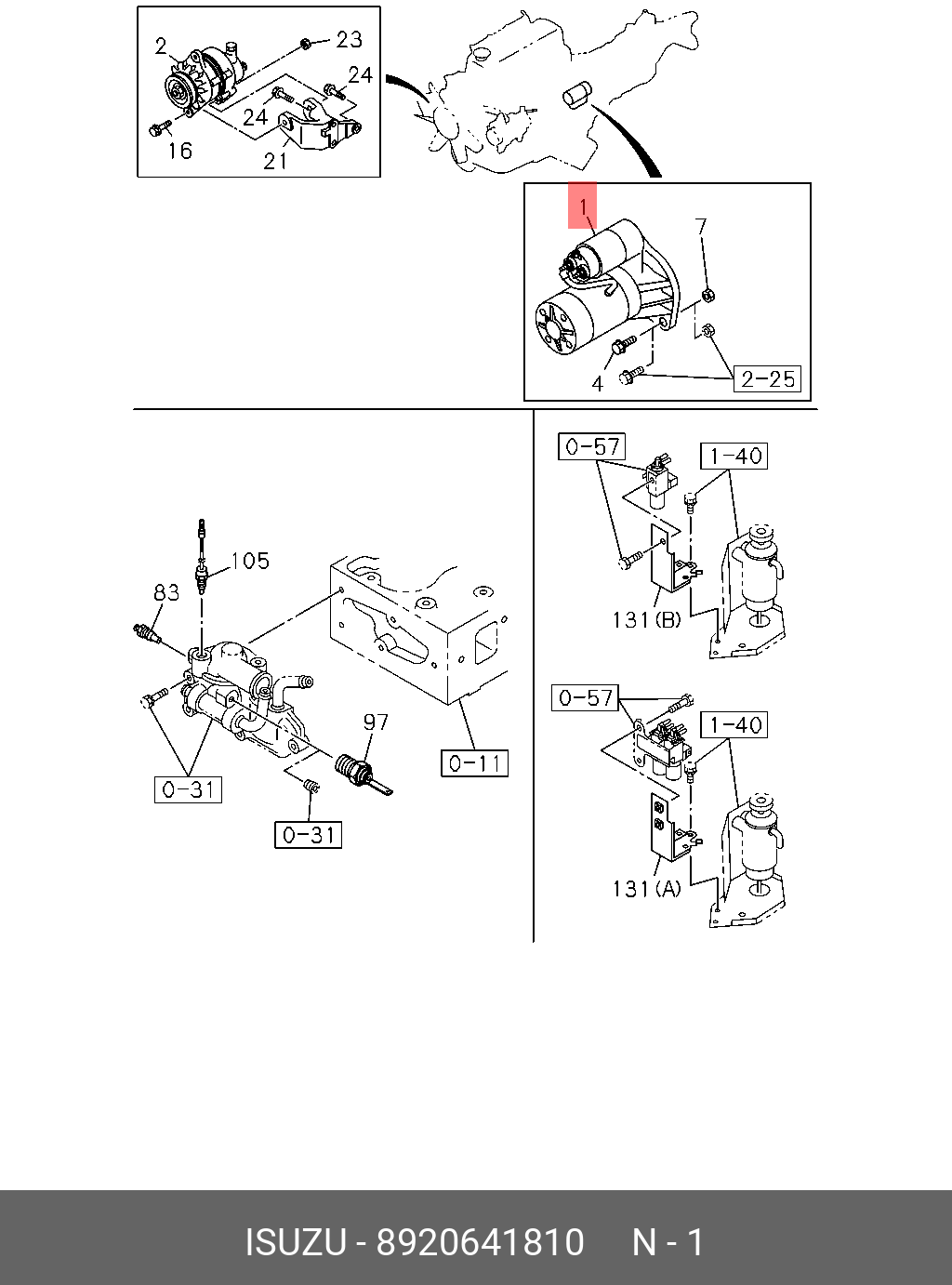 2
23
24
24
16
21
1
7
4
2-25
105
83
97
0-31
0-31
0-11
0-57
1-40
131(B)
0-57
1-40
131(A)

ISUZU - 8920641810 N - 1