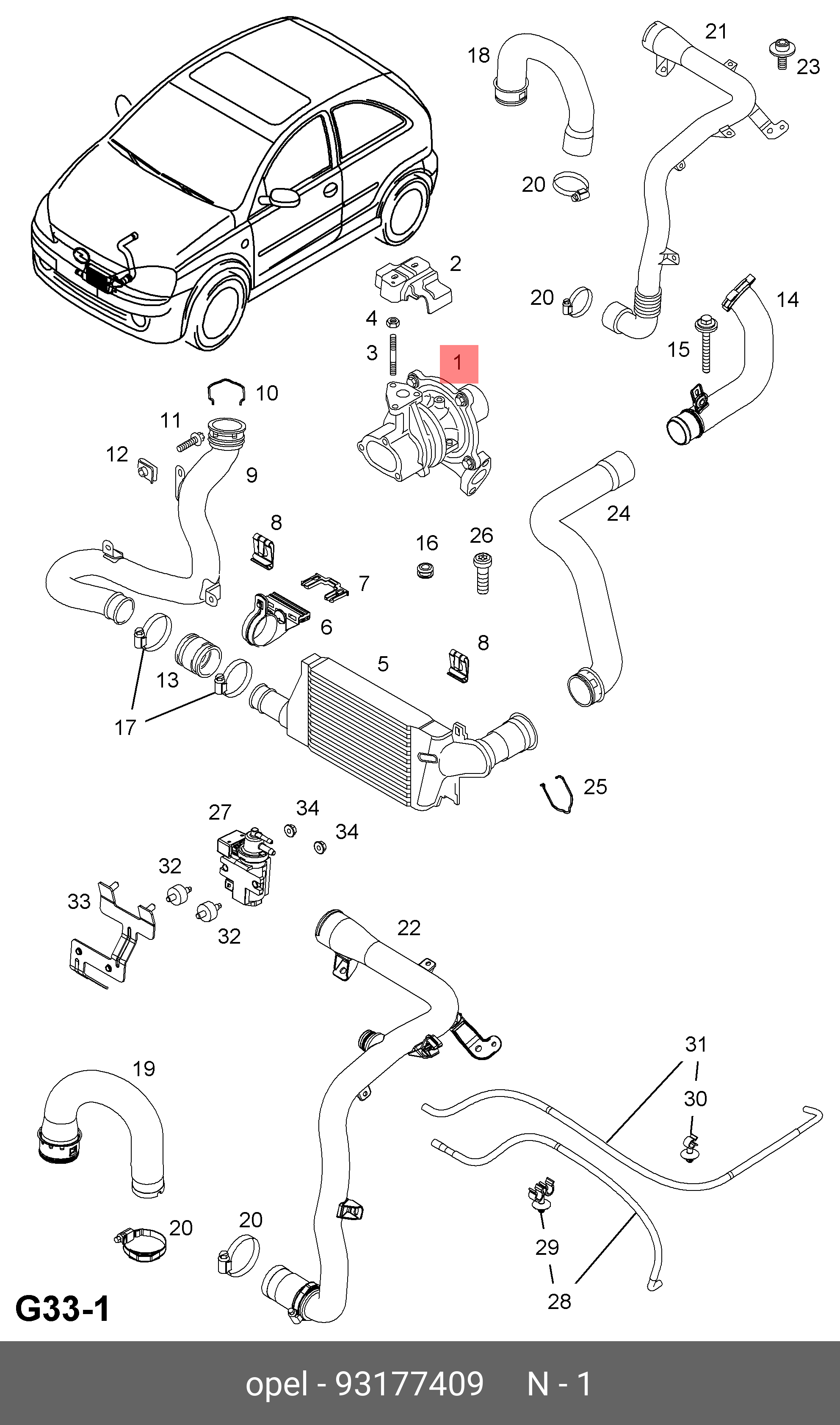 18
21
23
20
2
20
14
4
3
1
15
10
11
12
9
24
8
16
26
7
6
8
5
13
17
25
27
34
34
32
33
32
22
19
31
30
20
20
29
28
G33-1
opel - 93177409 N - 1