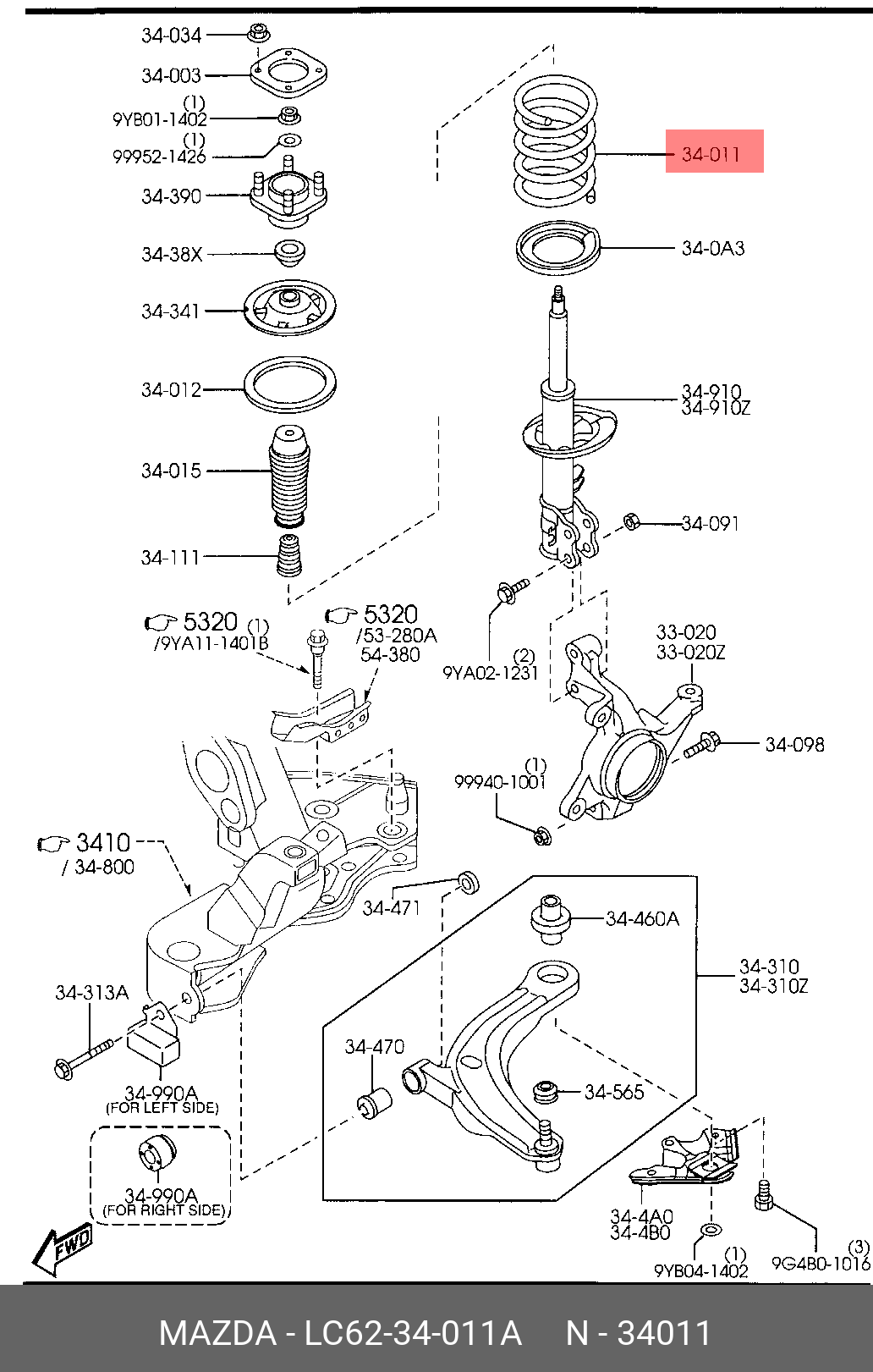 34-034
34-003
(1)
9YB01-1402
(1)
99952-1426
34-390
34-38X
34-341
34-012
34-015
34-111
34-011
34-0A3
34-910
34-910Z
34-091
5320 (1)
/9YA11-1401B
5320
/53-280A
54-380
(2)
9YA02-1231
33-020
33-020Z
34-098
(1)
99940-1001
3410
/ 34-800
34-471
34-460A
34-310
34-310Z
34-313A
34-470
34-565
34-990A
(FOR LEFT SIDE)
34-990A
(FOR RIGHT SIDE)
34-4A0
34-4B0
(1)
9YB04-1402
(3)
9G4B0-1016
FWD
MAZDA - LC62-34-011A N - 34011