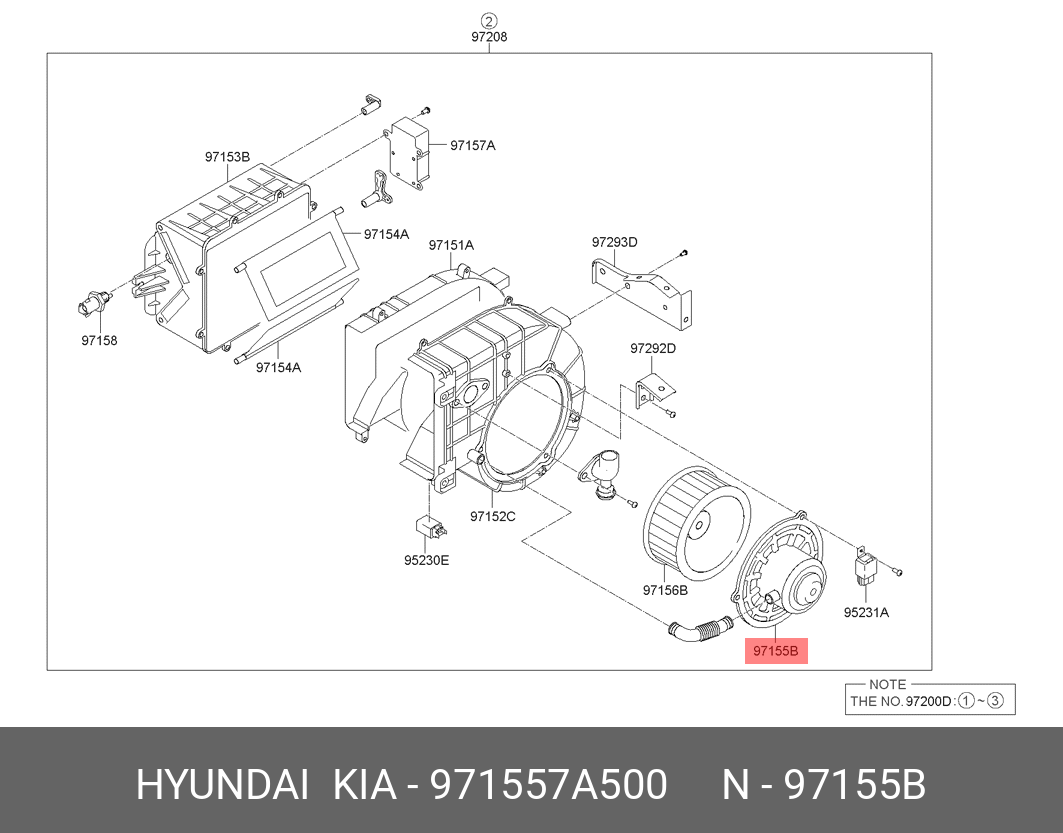 ②
97208

97153B
97157A
97154A
97151A
97293D
97158
97154A
97292D
97152C
95230E
97156B
95231A
97155B

NOTE
THE NO. 97200D : ①~③

HYUNDAI KIA - 971557A500 N - 97155B