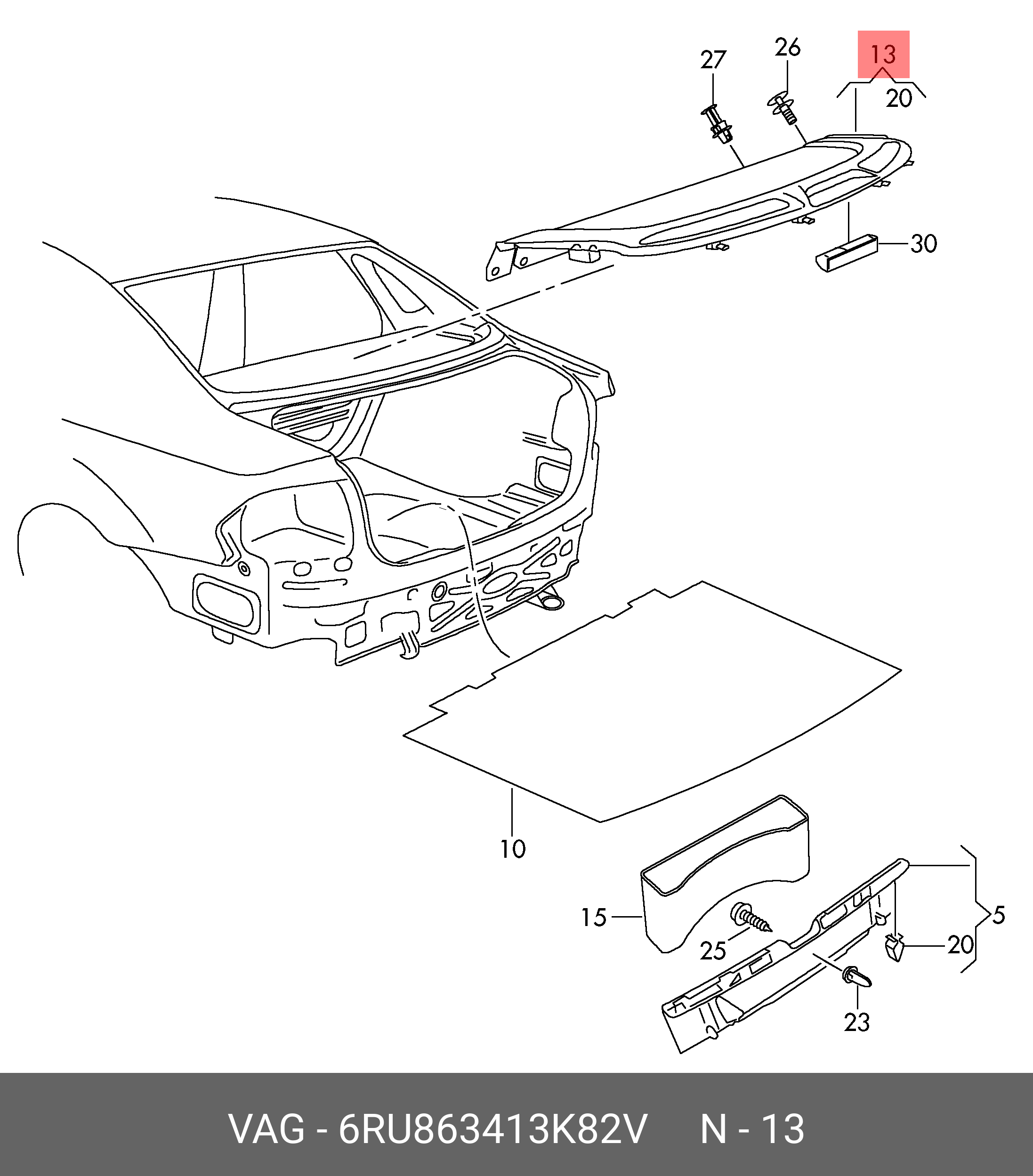 27
26
13
20
30
10
15
25
5
20
23

VAG - 6RU863413K82V N - 13