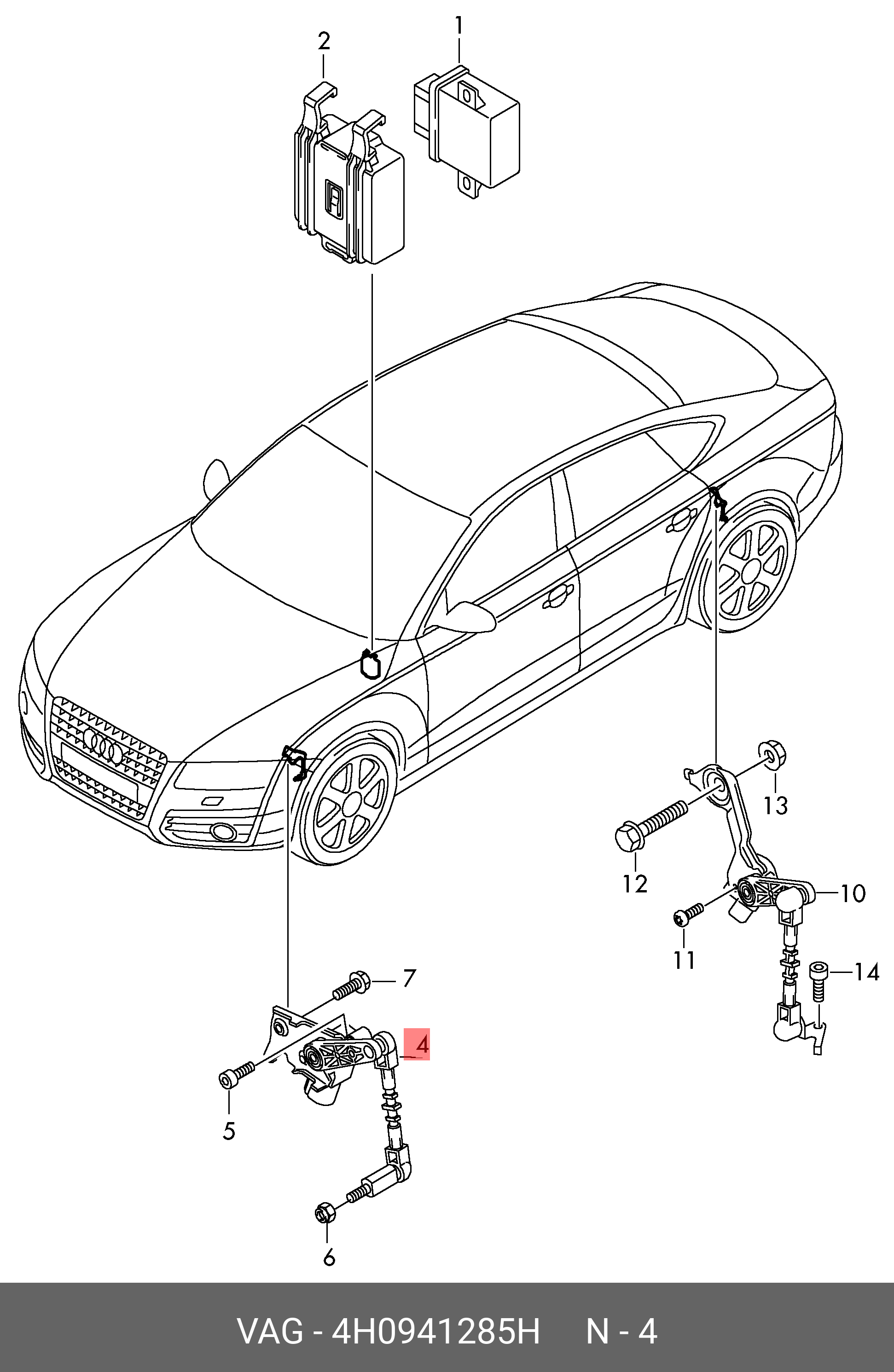 2
1
13
12
10
11
14
7
4
5
6

VAG - 4H0941285H N - 4