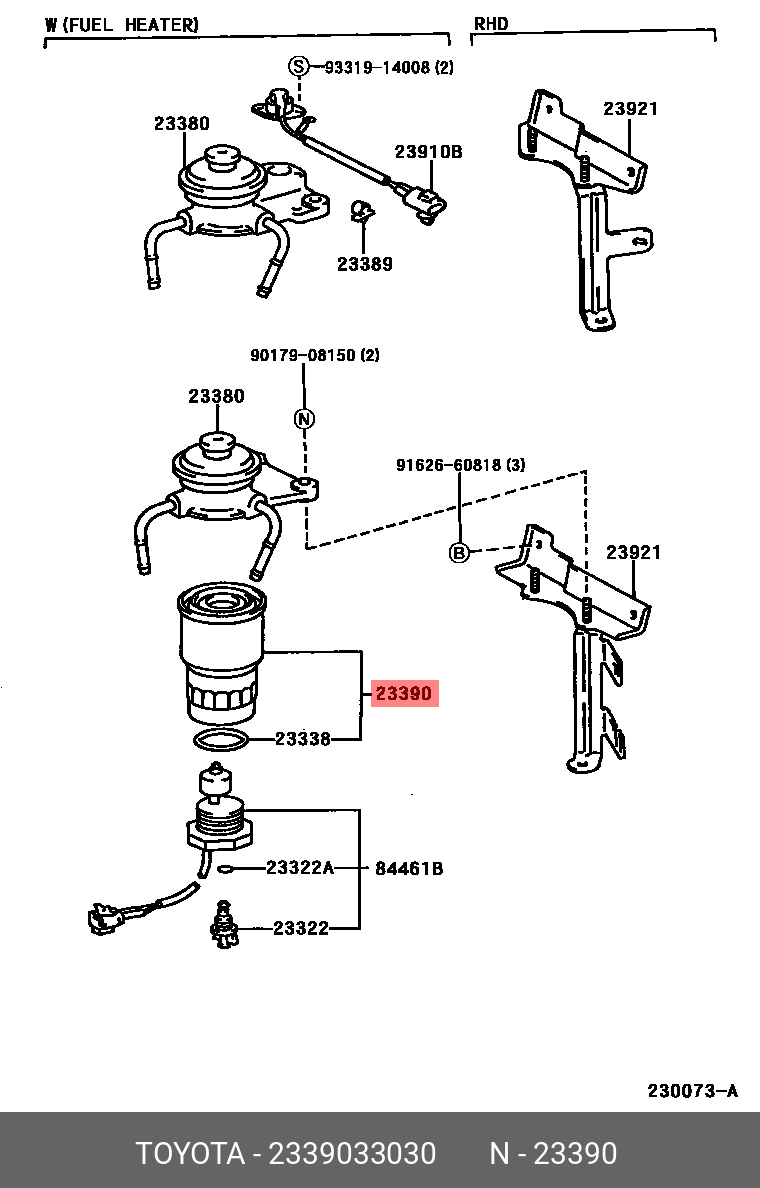 W (FUEL HEATER)

RHD

S 93319-14008 (2)

23380

23910B

23921

23389

90179-08150 (2)

23380

N

91626-60818 (3)

B

23921

23390

23338

23322A

84461B

23322

230073-A

TOYOTA - 2339033030 N - 23390