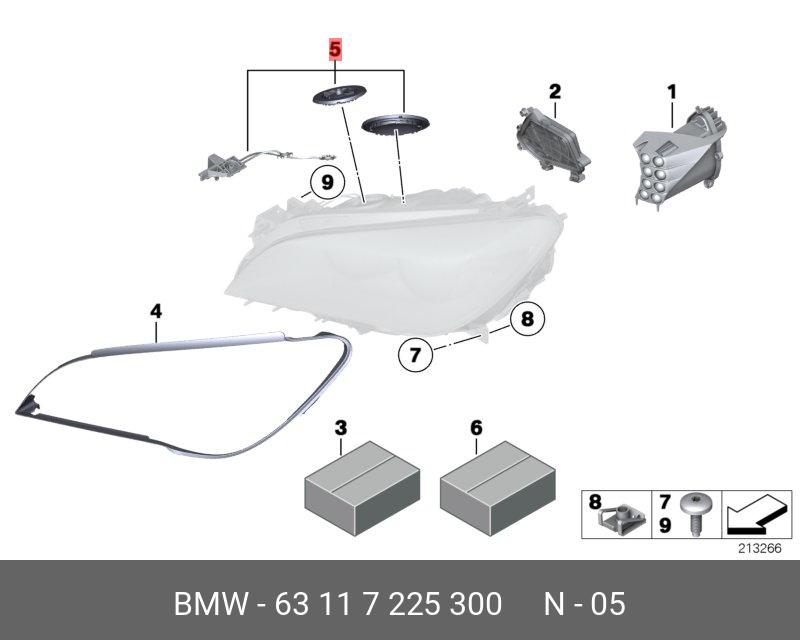 5
2
1
9
4
8
7
3
6
8
7
9
213266
BMW - 63 11 7 225 300 N - 05