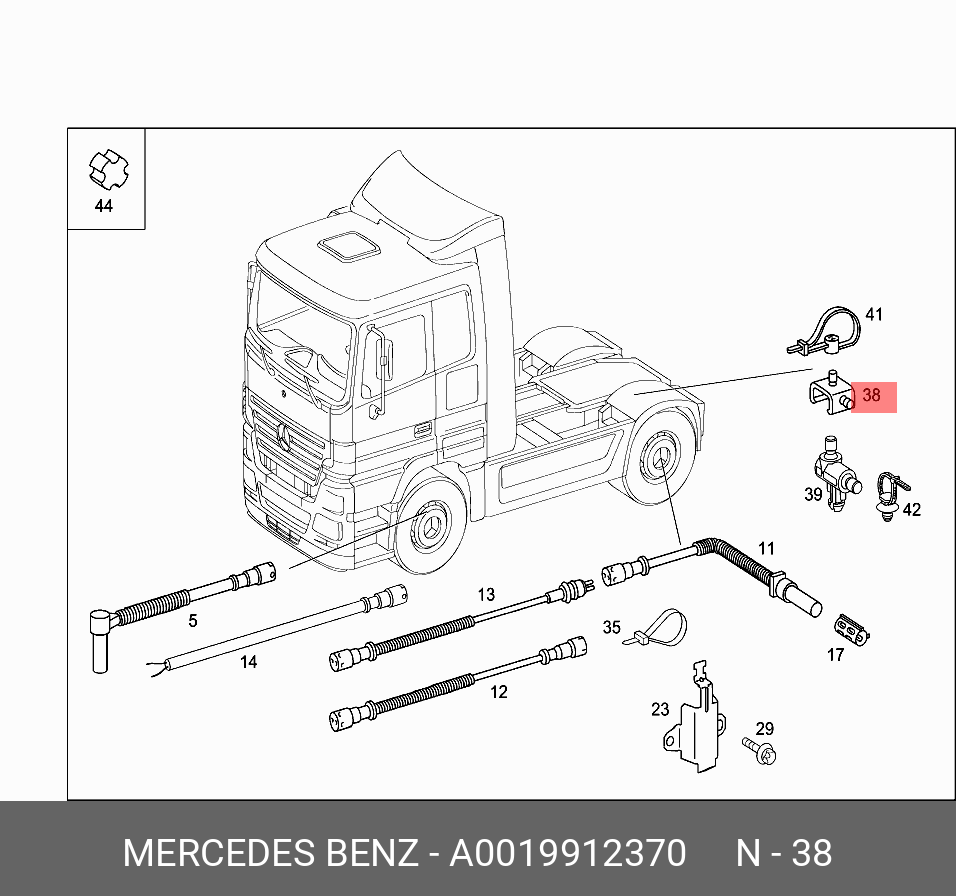 44

41

38

39

42

11

5

13

14

35

17

12

23

29

MERCEDES BENZ - A0019912370 N - 38