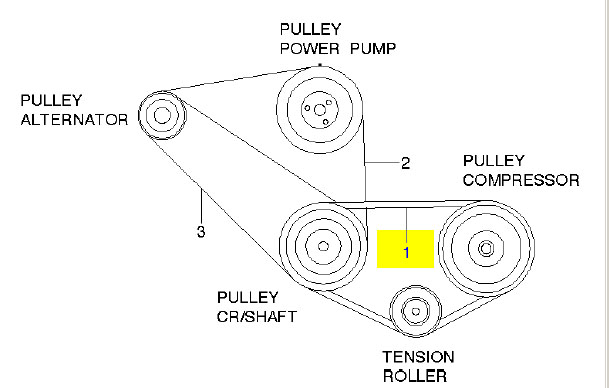 PULLEY
POWER PUMP

PULLEY
ALTERNATOR

2

PULLEY
COMPRESSOR

3

1

PULLEY
CR/SHAFT

TENSION
ROLLER