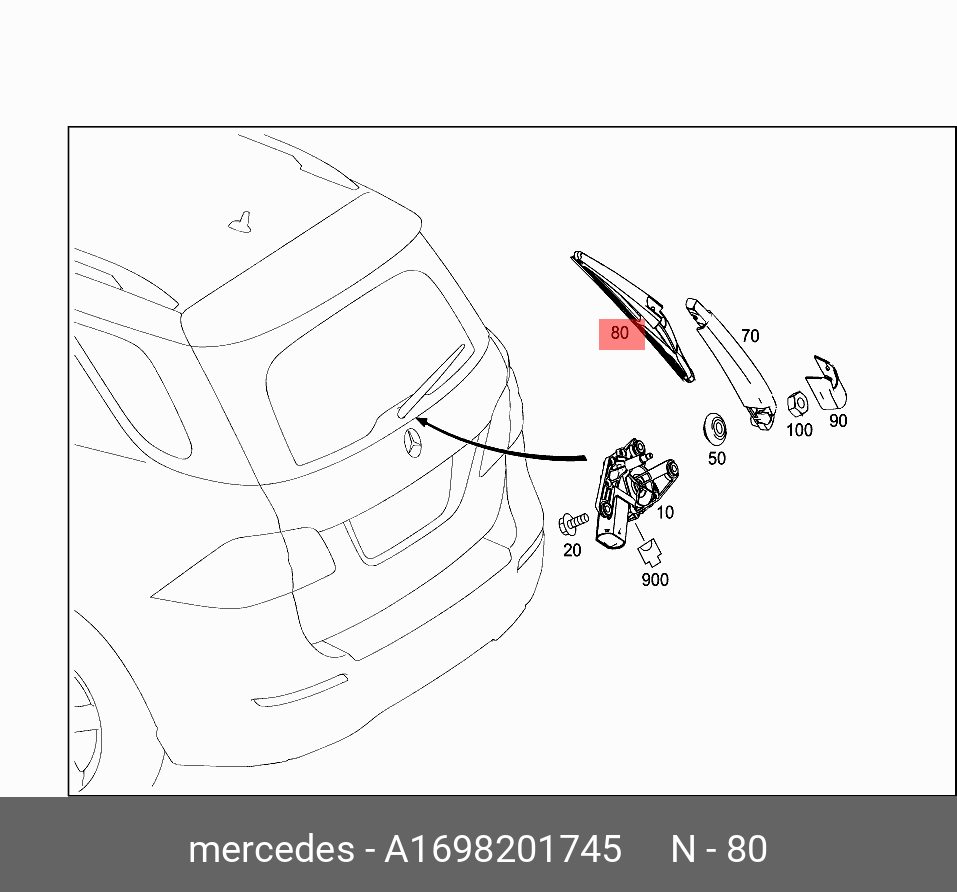 80
70
100
90
50
10
20
900

mercedes - A1698201745 N - 80