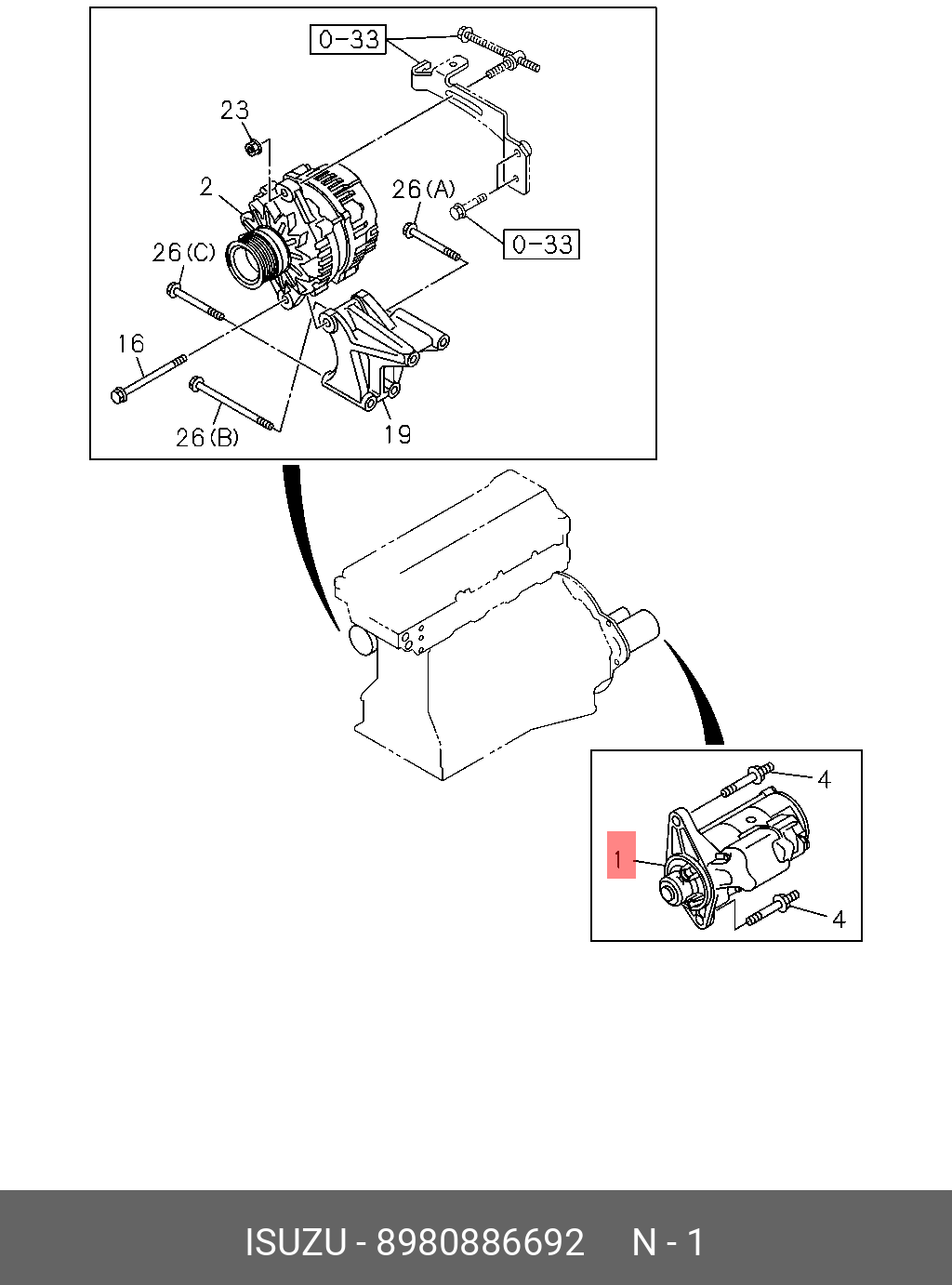 0-33

23

2

26(A)

0-33

26(C)

16

26(B)

19

4

1

4

ISUZU - 8980886692 N - 1