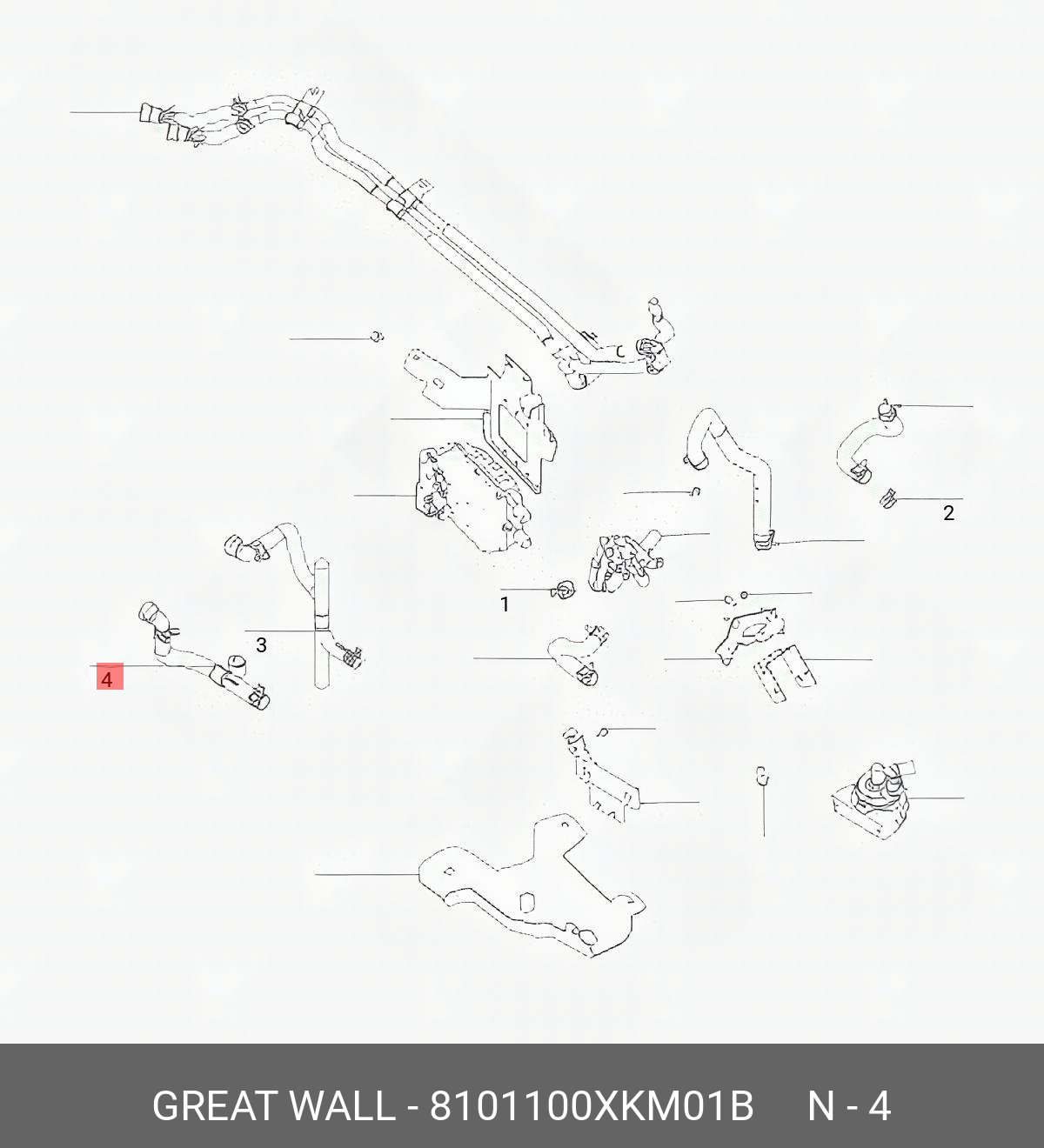 2

1

3

4

GREAT WALL - 8101100XKM01B N - 4