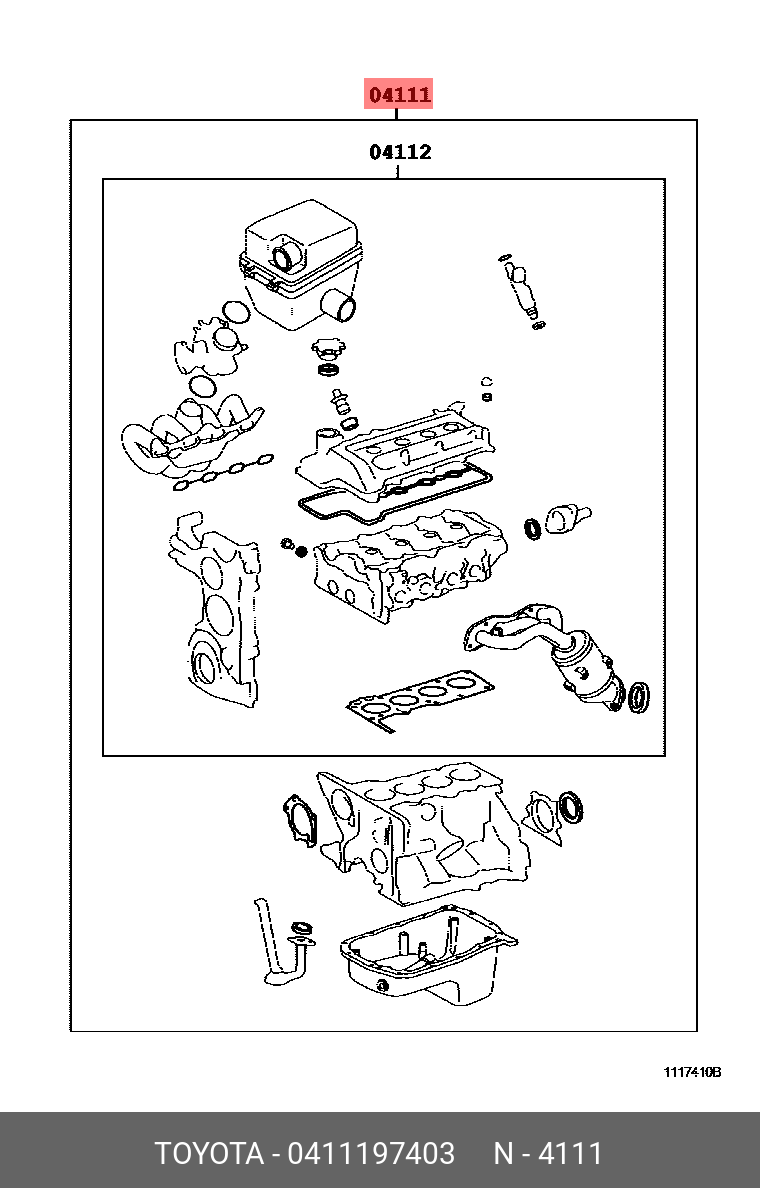 04111

04112

1117410B

TOYOTA - 0411197403 N - 4111